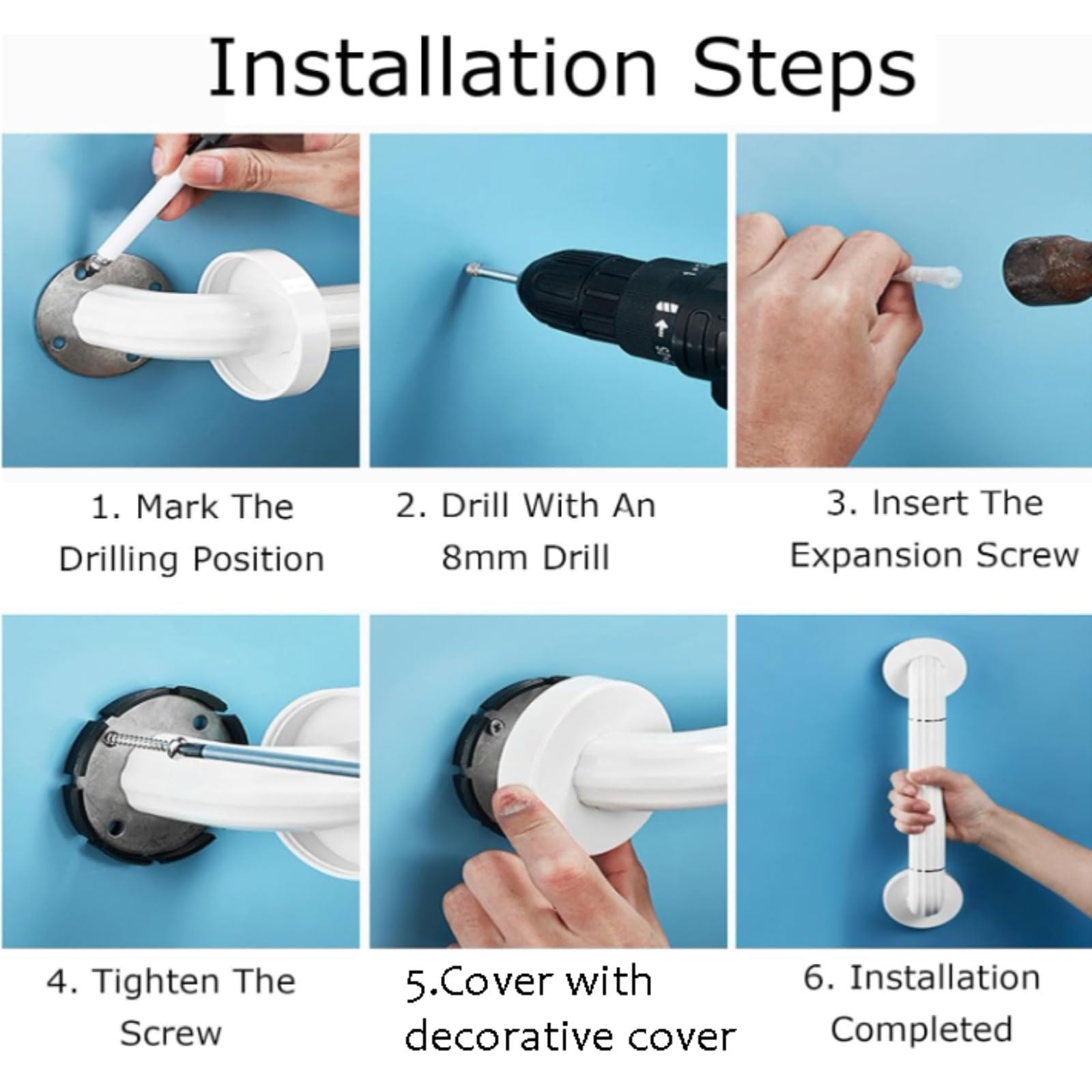 Installation Steps

1. Mark The Drilling Position

2. Drill With An 8mm Drill

3. Insert The Expansion Screw

4. Tighten The Screw

5.Cover with decorative cover

6. Installation Completed