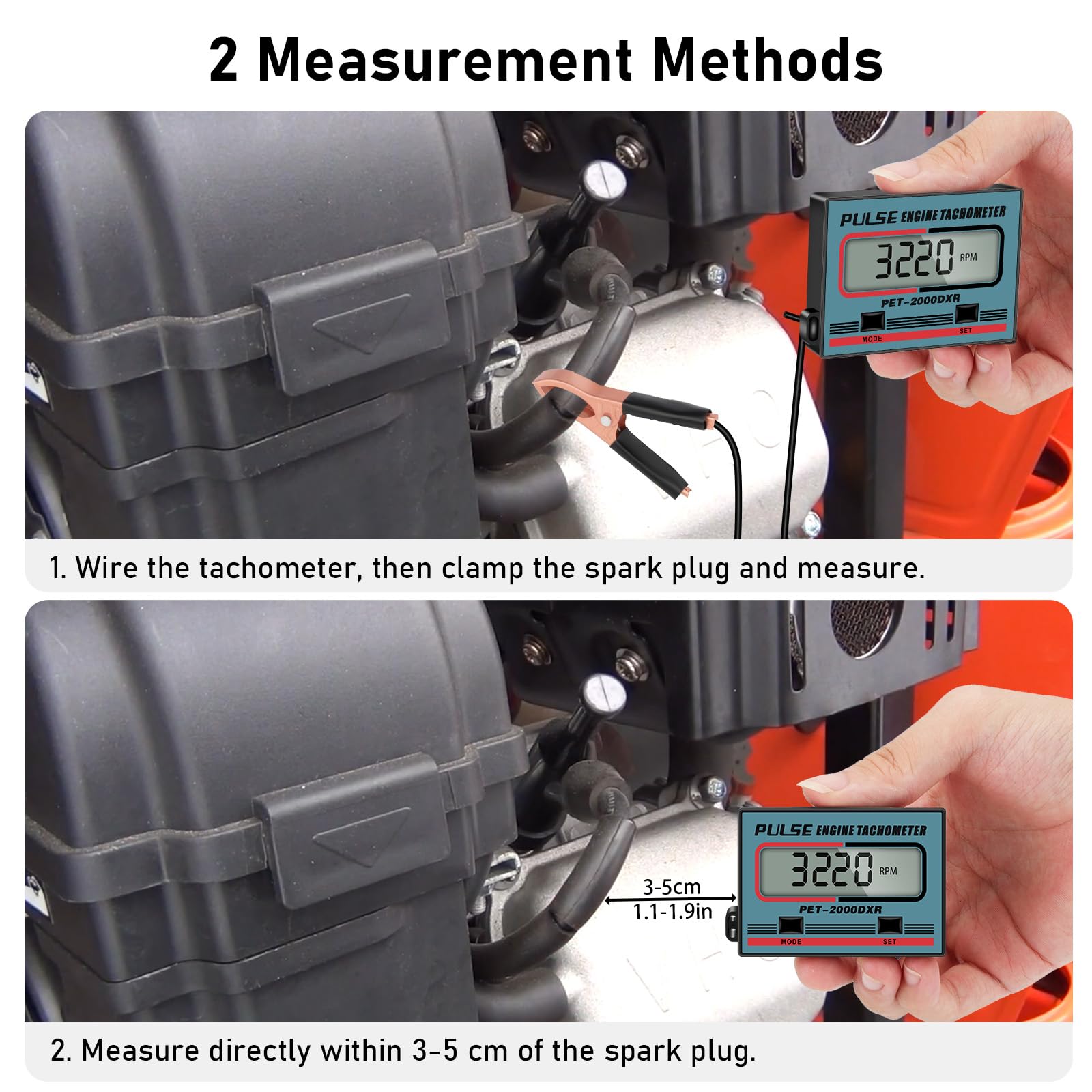 2 Measurement Methods

PULSE ENGINE TACHOMETER

3220 RPM

PET-2000DXR

MODE SET

1. Wire the tachometer, then clamp the spark plug and measure.

PULSE ENGINE TACHOMETER

3220 RPM

PET-2000DXR

MODE SET

3-5cm
1.1-1.9in

2. Measure directly within 3-5 cm of the spark plug.