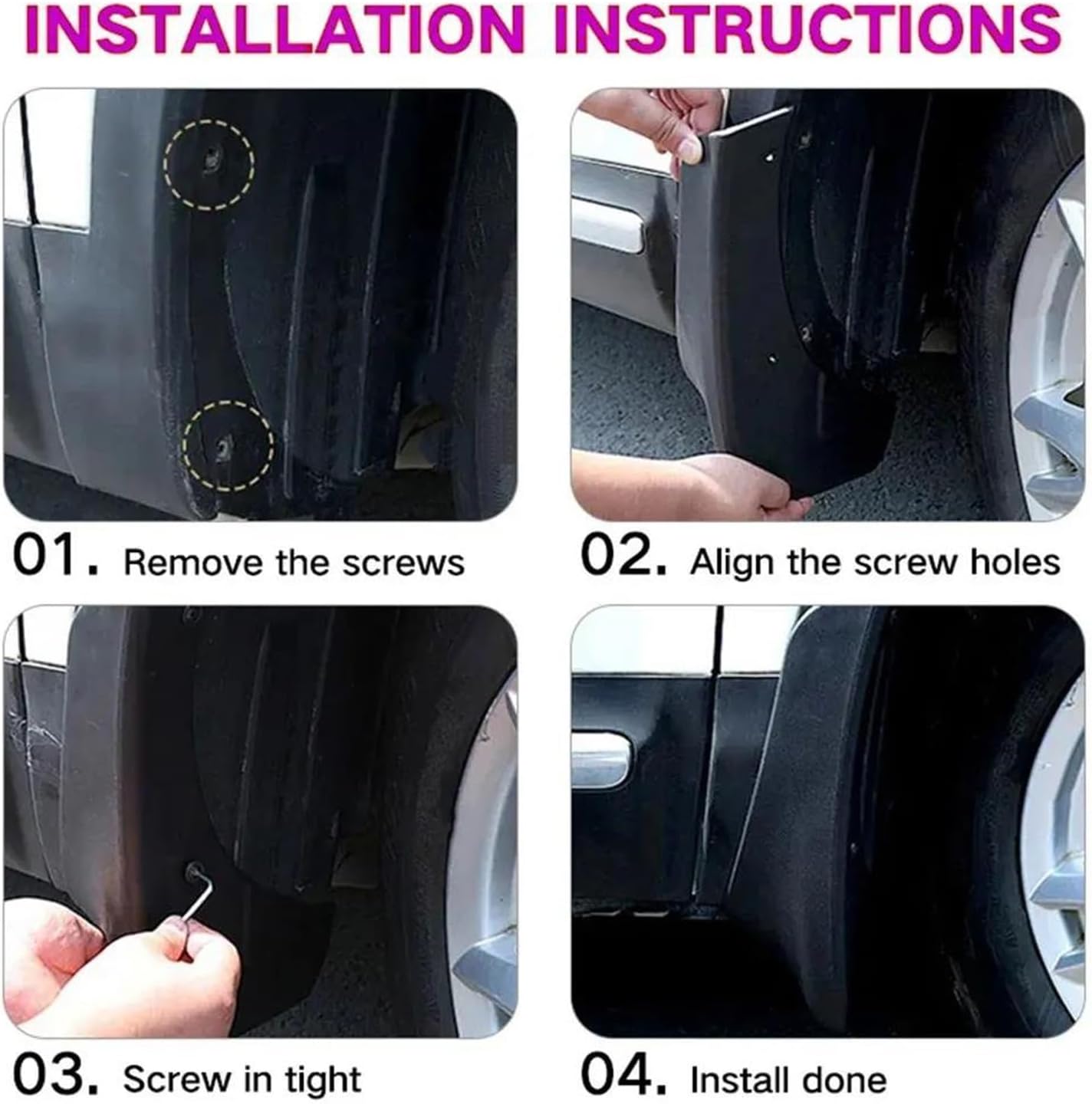 INSTALLATION INSTRUCTIONS

01. Remove the screws

02. Align the screw holes

03. Screw in tight

04. Install done