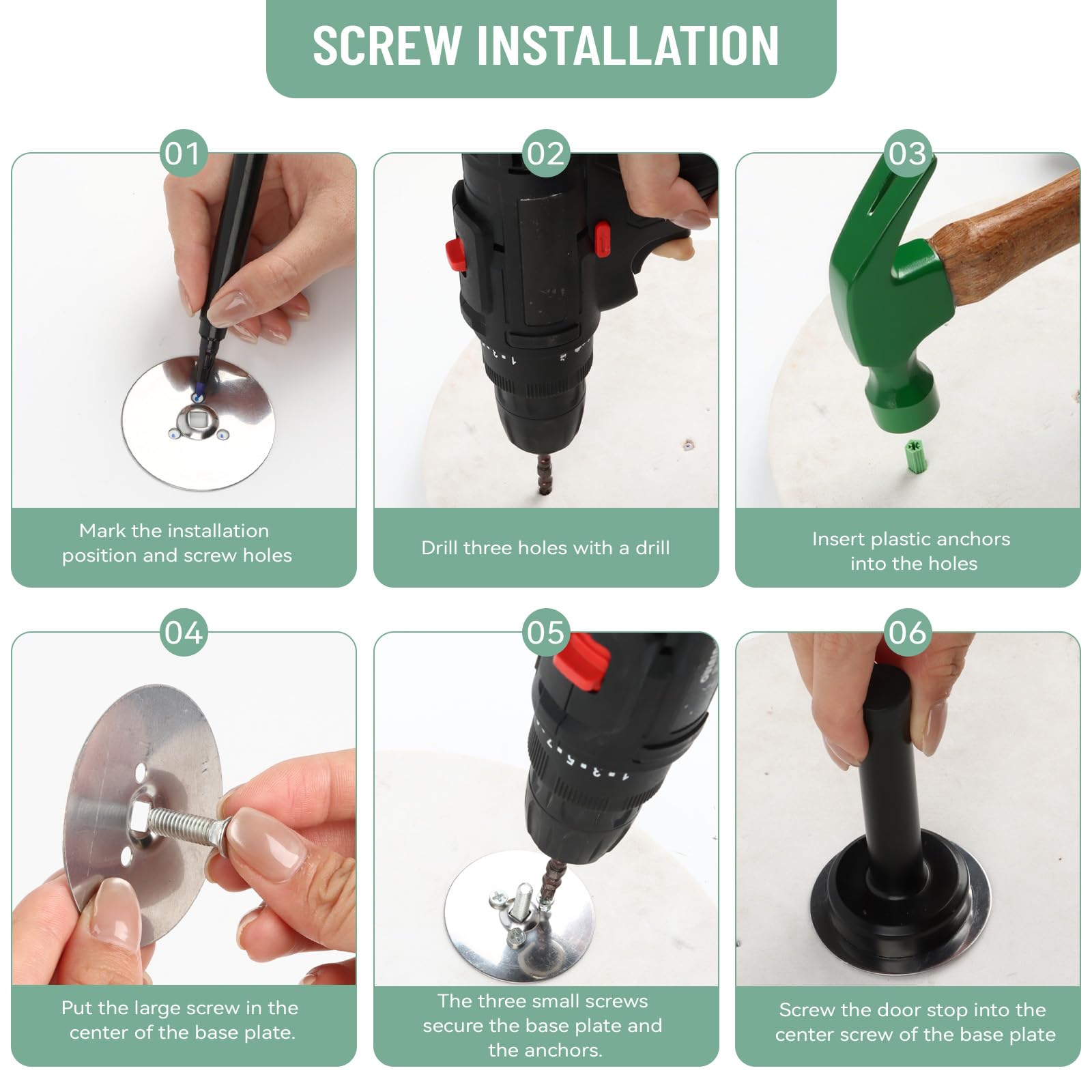 SCREW INSTALLATION

01

Mark the installation position and screw holes

02

Drill three holes with a drill

03

Insert plastic anchors into the holes

04

Put the large screw in the center of the base plate.

05

The three small screws secure the base plate and the anchors.

06

Screw the door stop into the center screw of the base plate