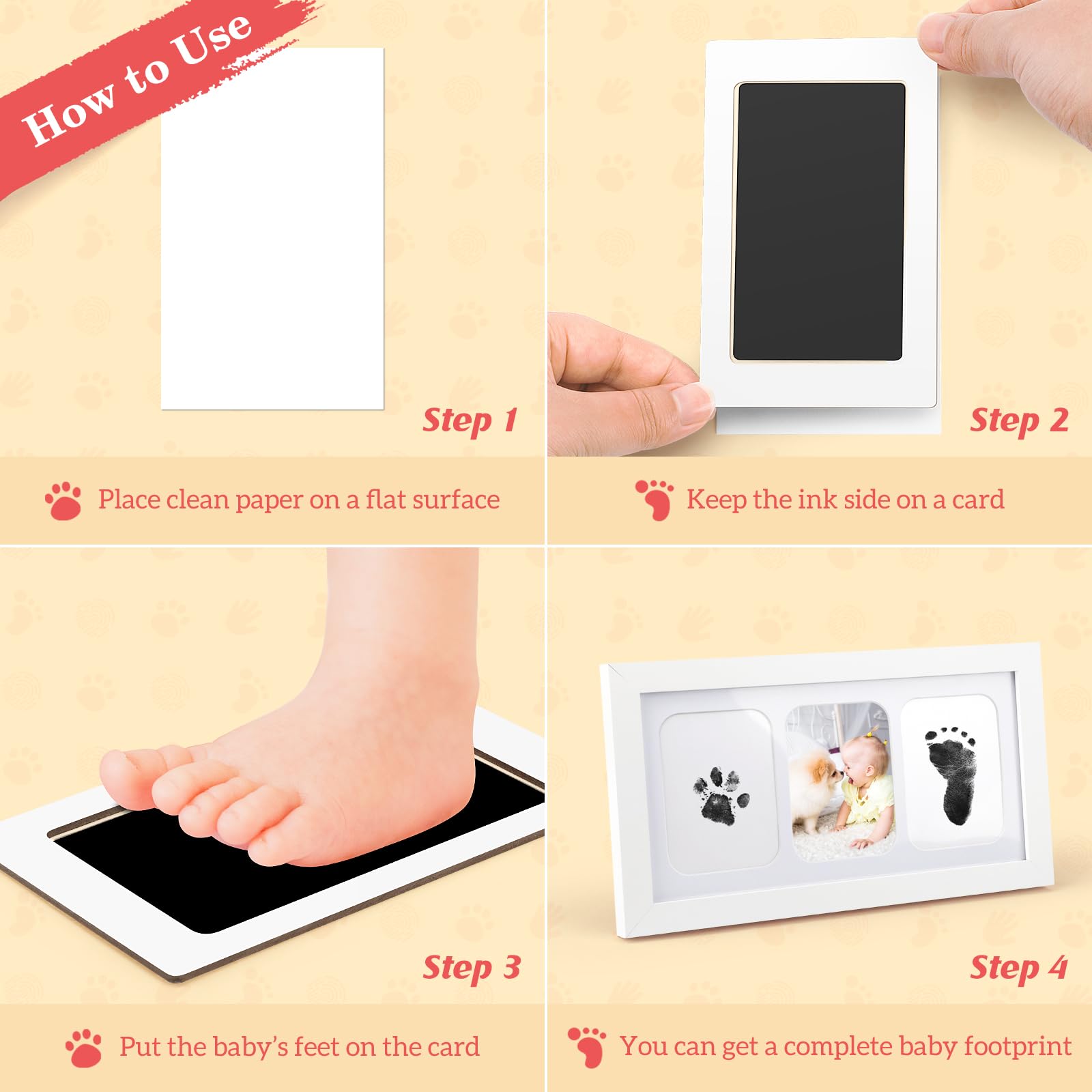 How to Use

Step 1

Place clean paper on a flat surface

Step 2

Keep the ink side on a card

Step 3

Put the baby's feet on the card

Step 4

You can get a complete baby footprint