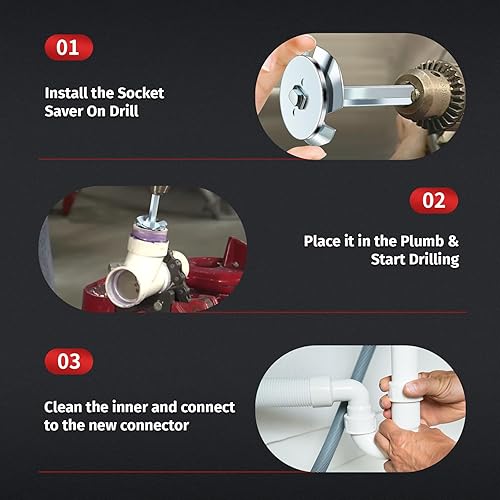 01

Install the Socket Saver On Drill

02

Place it in the Plumb & Start Drilling

03

Clean the inner and connect to the new connector