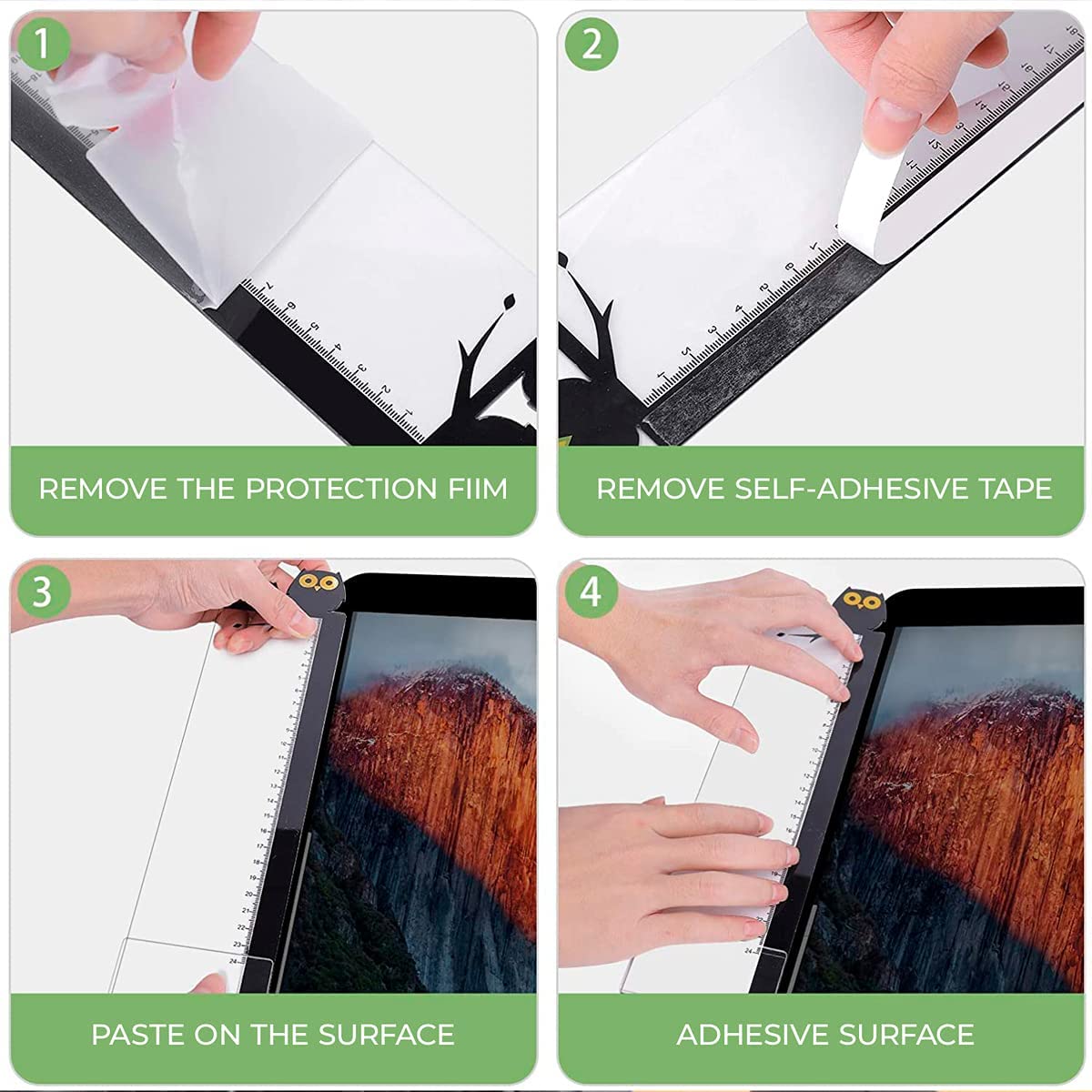 1

REMOVE THE PROTECTION FIIM

2

REMOVE SELF-ADHESIVE TAPE

3

PASTE ON THE SURFACE

4

ADHESIVE SURFACE