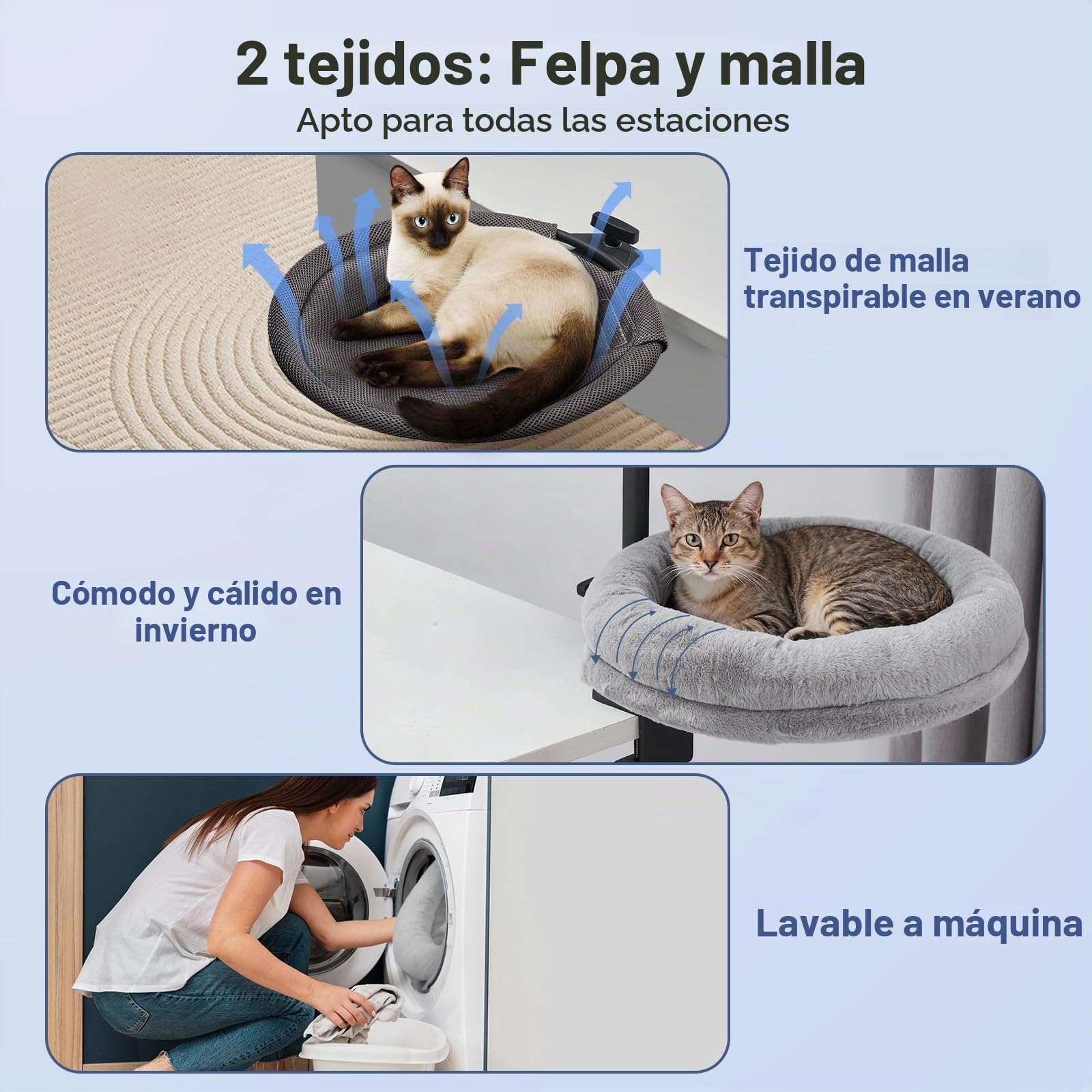 2 tejidos: Felpa y malla

Apto para todas las estaciones

Tejido de malla transpirable en verano

Cómodo y cálido en invierno

Lavable a máquina