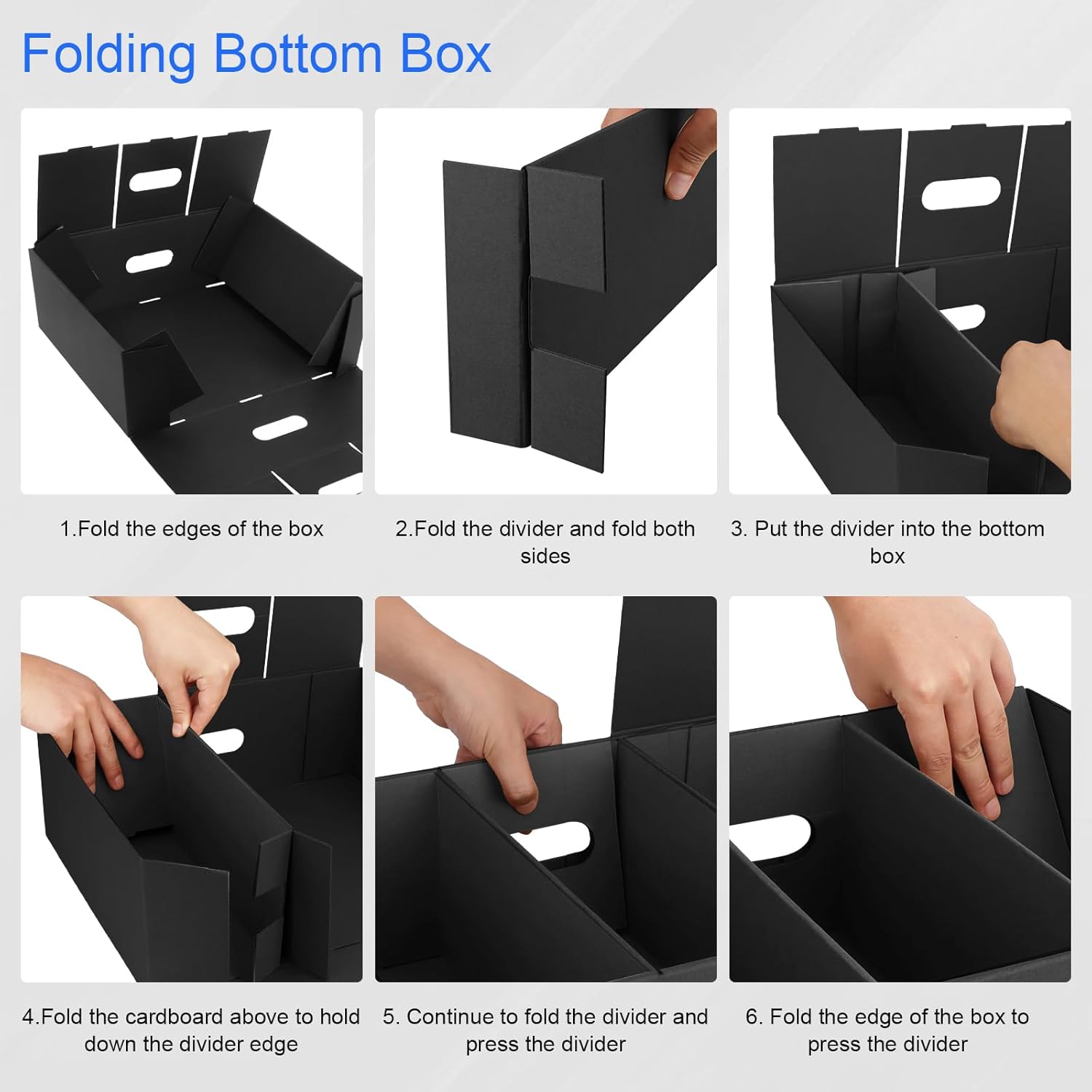 Folding Bottom Box

1.Fold the edges of the box

2.Fold the divider and fold both sides

3. Put the divider into the bottom box

4.Fold the cardboard above to hold down the divider edge

5. Continue to fold the divider and press the divider

6. Fold the edge of the box to press the divider