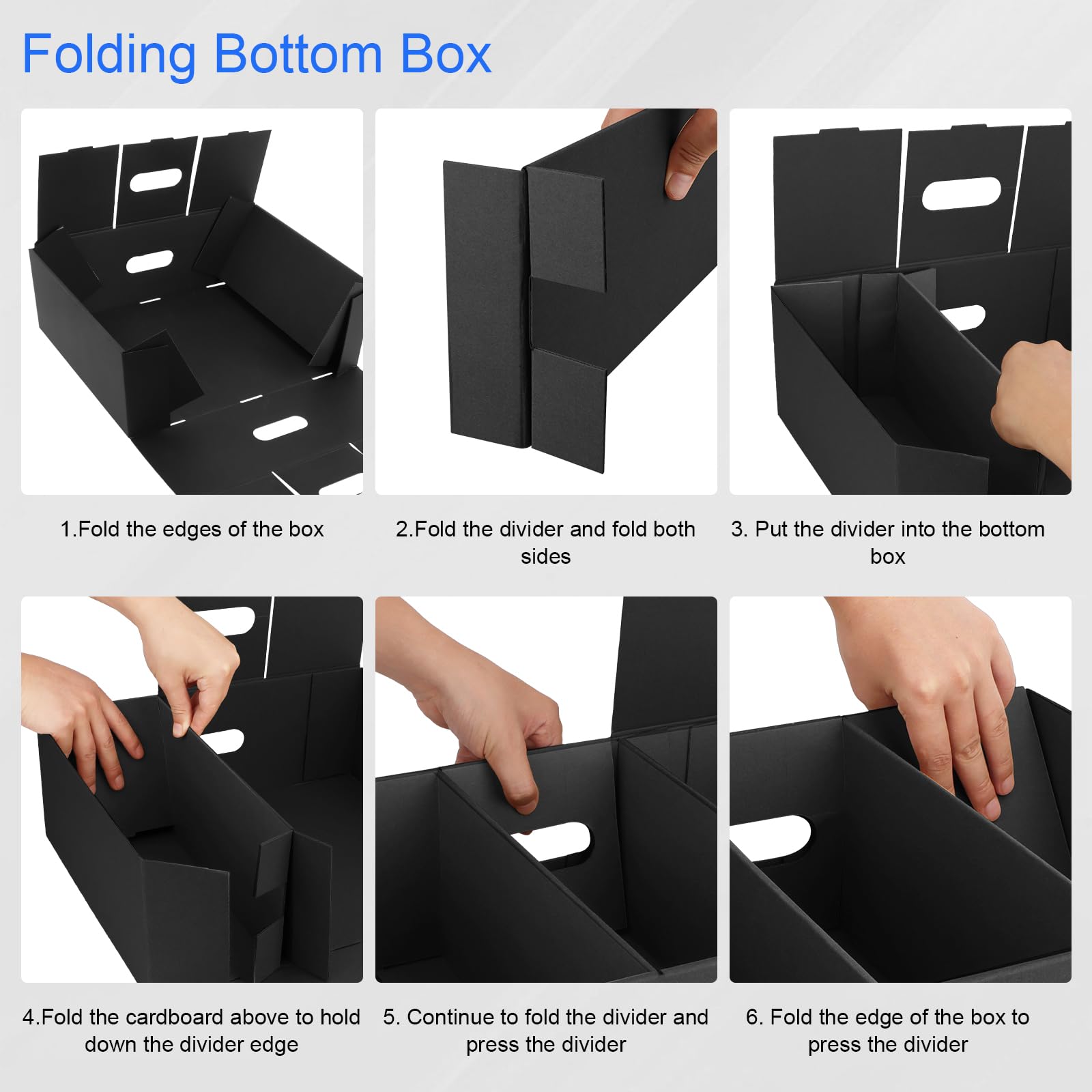 Folding Bottom Box

1.Fold the edges of the box

2.Fold the divider and fold both sides

3. Put the divider into the bottom box

4.Fold the cardboard above to hold down the divider edge

5. Continue to fold the divider and press the divider

6. Fold the edge of the box to press the divider