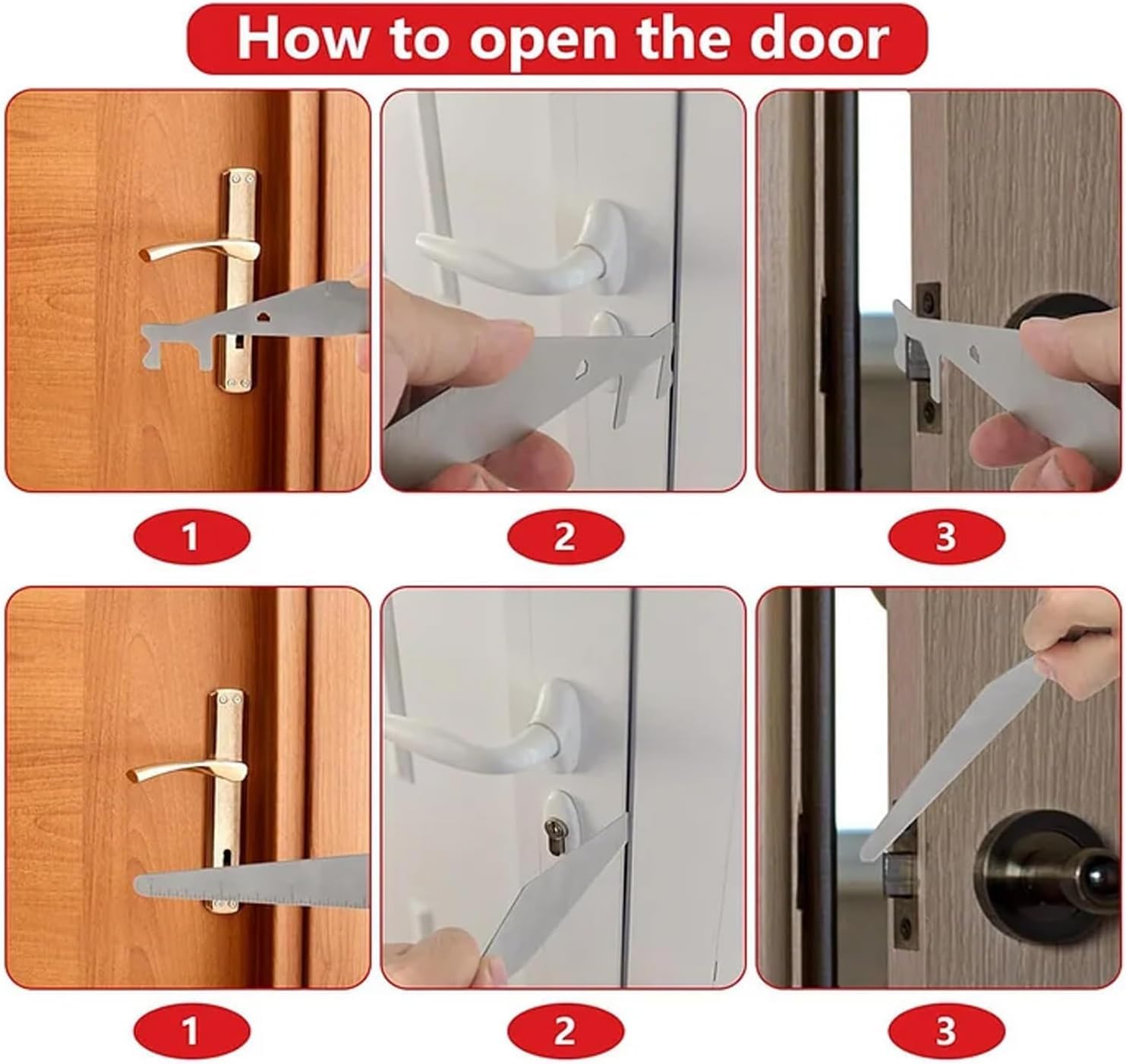 How to open the door

1

2

3

1

2

3