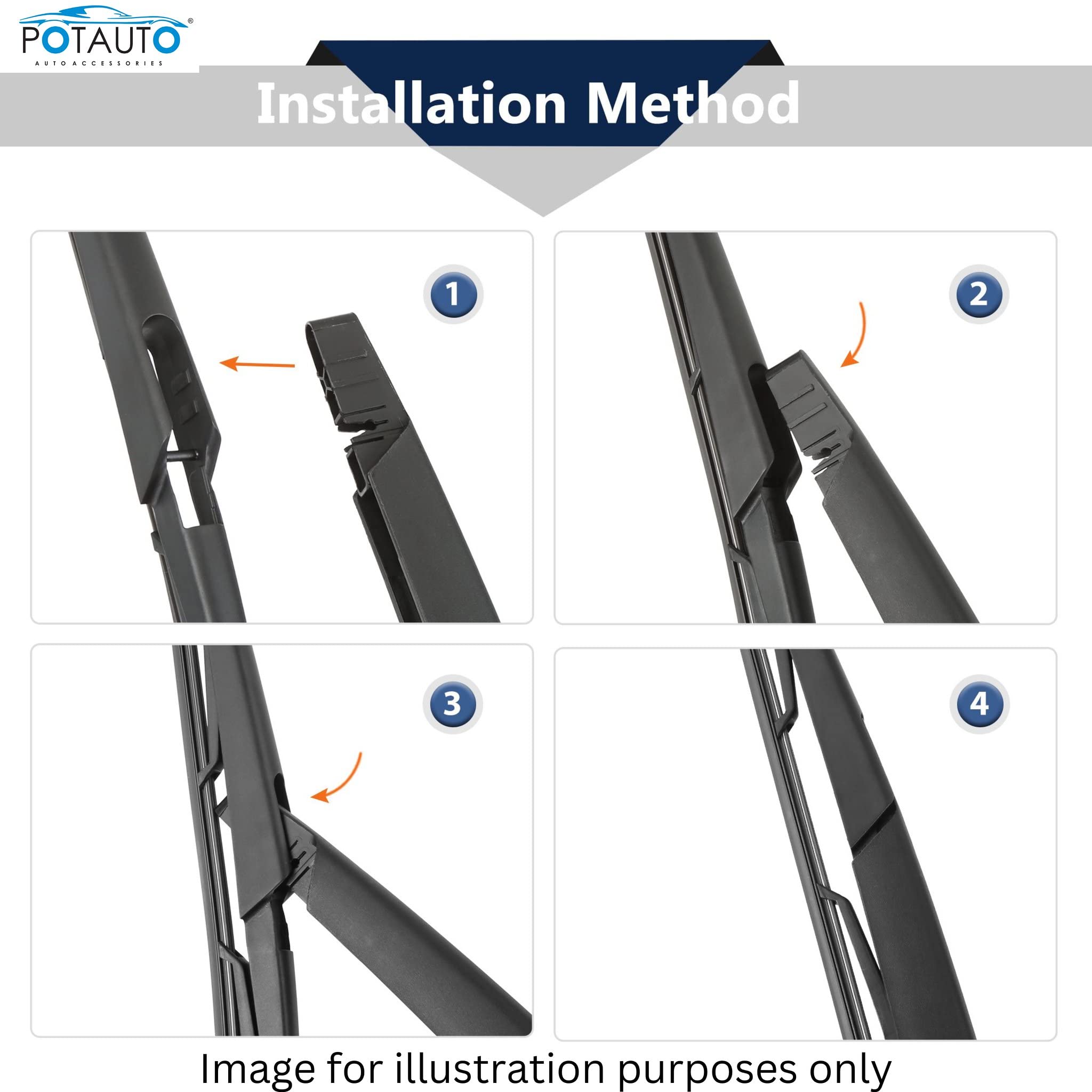 POTAUTO®
AUTO ACCESSORIES

Installation Method

1

2

3

4

Image for illustration purposes only