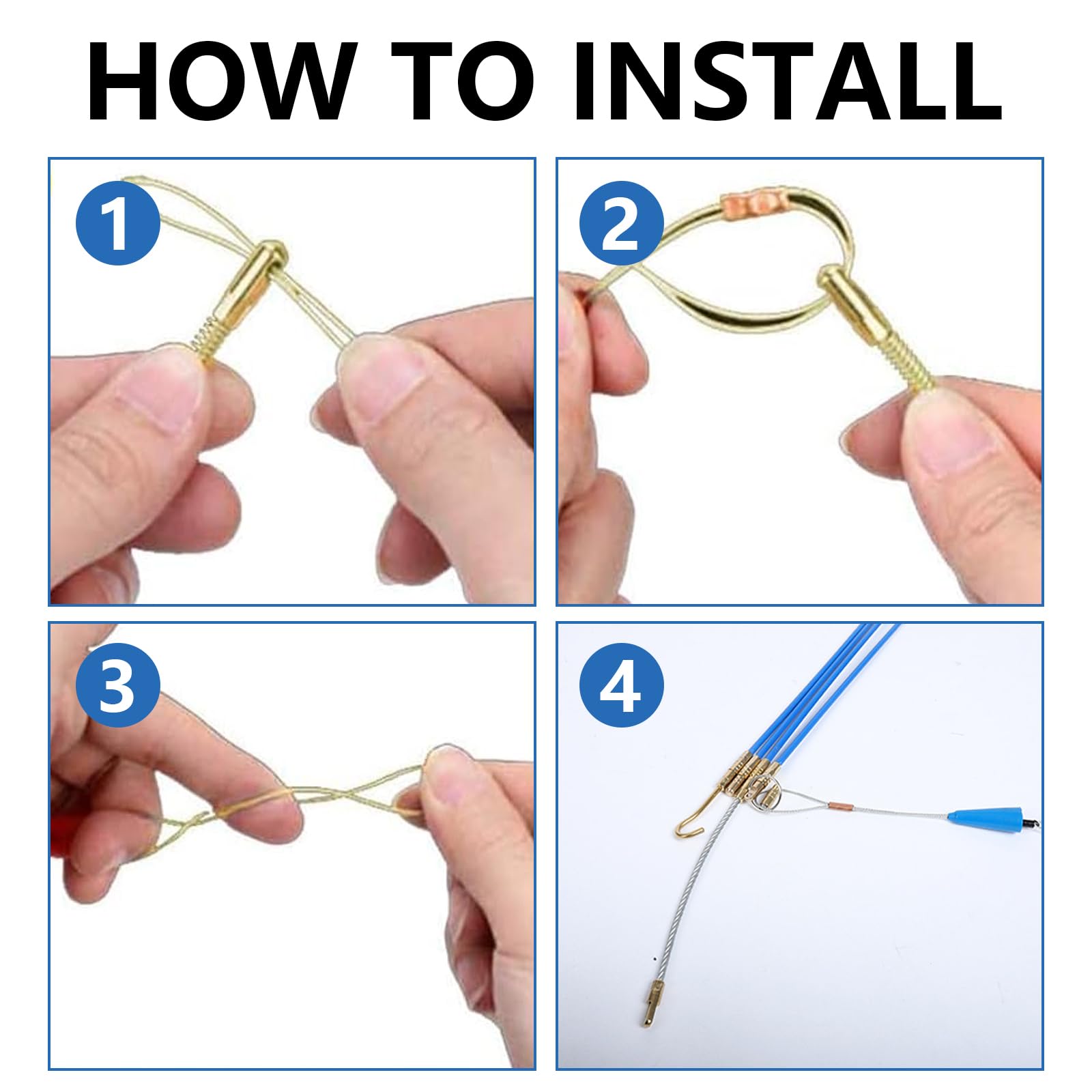 HOW TO INSTALL

1

2

3

4