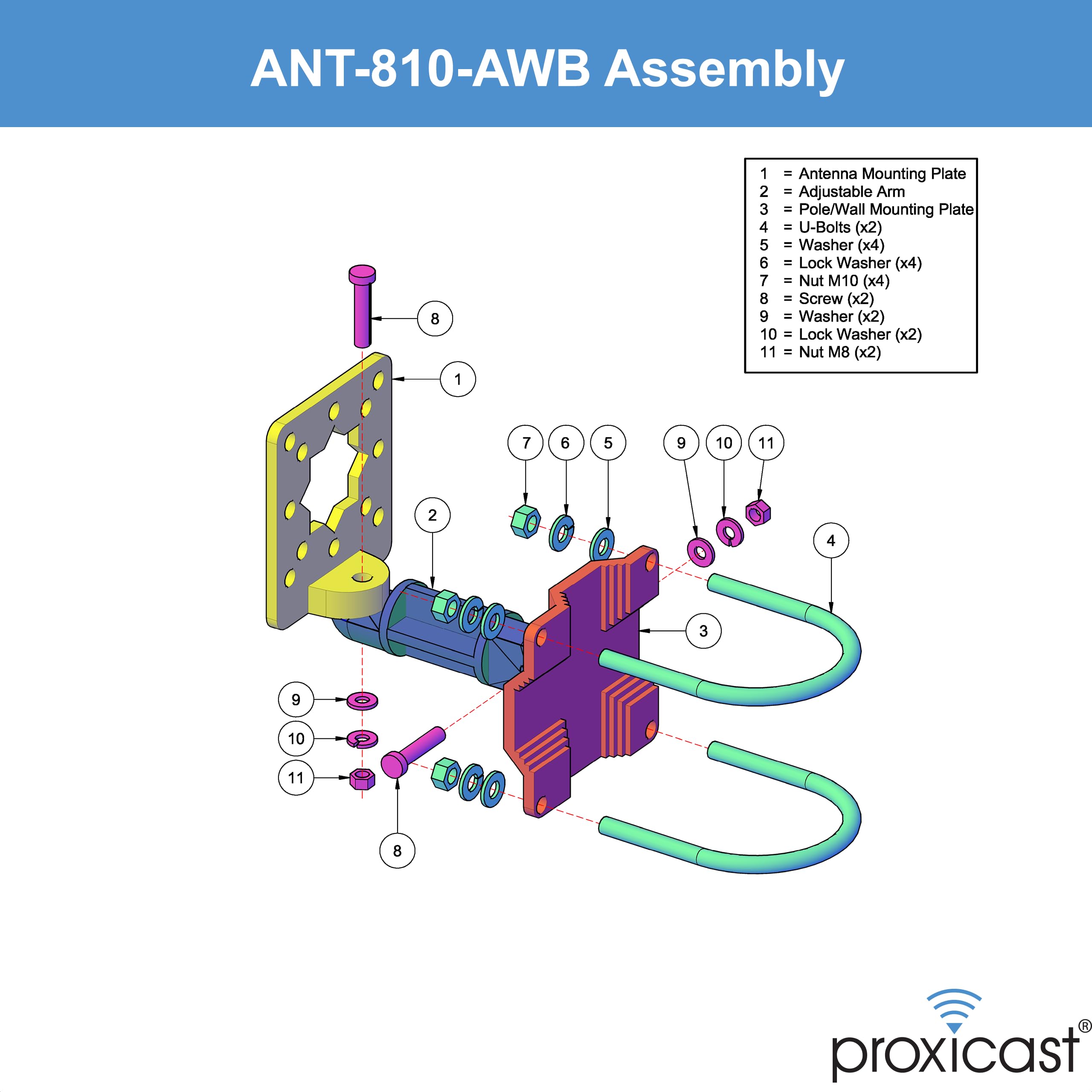 ANT-810-AWB Assembly

1 = Antenna Mounting Plate
2 = Adjustable Arm
3 = Pole/Wall Mounting Plate
4 = U-Bolts (x2)
5 = Washer (x4)
6 = Lock Washer (x4)
7 = Nut M10 (x4)
8 = Screw (x2)
9 = Washer (x2)
10 = Lock Washer (x2)
11 = Nut M8 (x2)

8
1
7 6 5
9 10 11
2
4
3
9
10
11
8

proxicast®