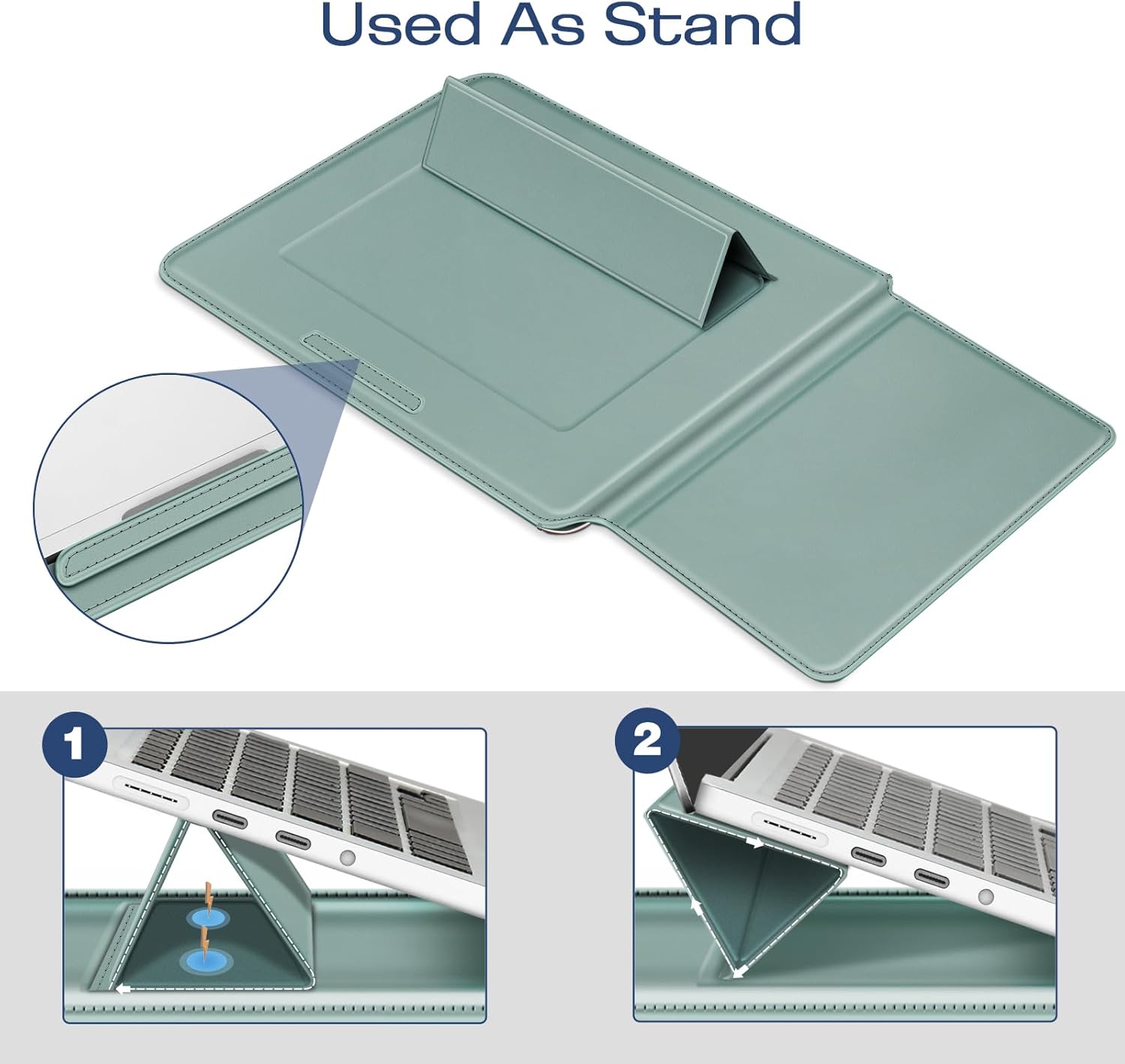 Used As Stand

1

2