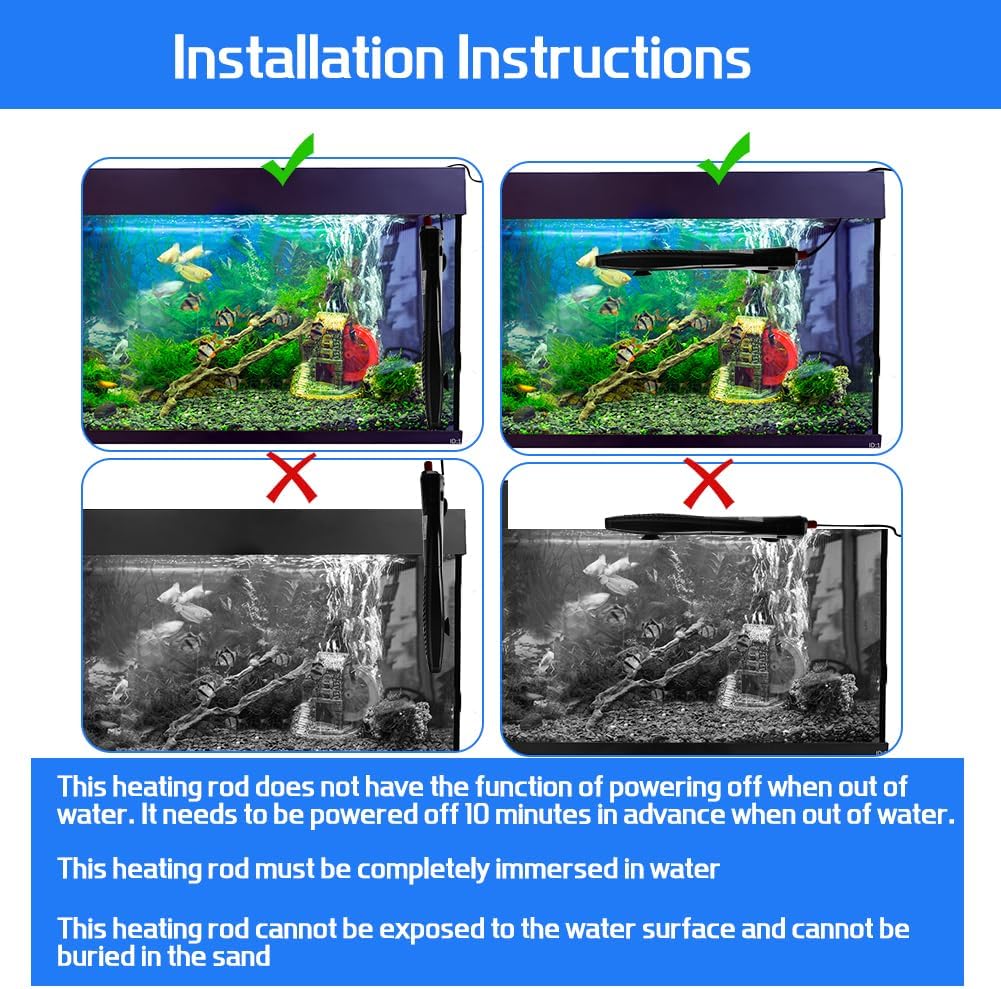 Installation Instructions

This heating rod does not have the function of powering off when out of water. It needs to be powered off 10 minutes in advance when out of water.

This heating rod must be completely immersed in water

This heating rod cannot be exposed to the water surface and cannot be buried in the sand