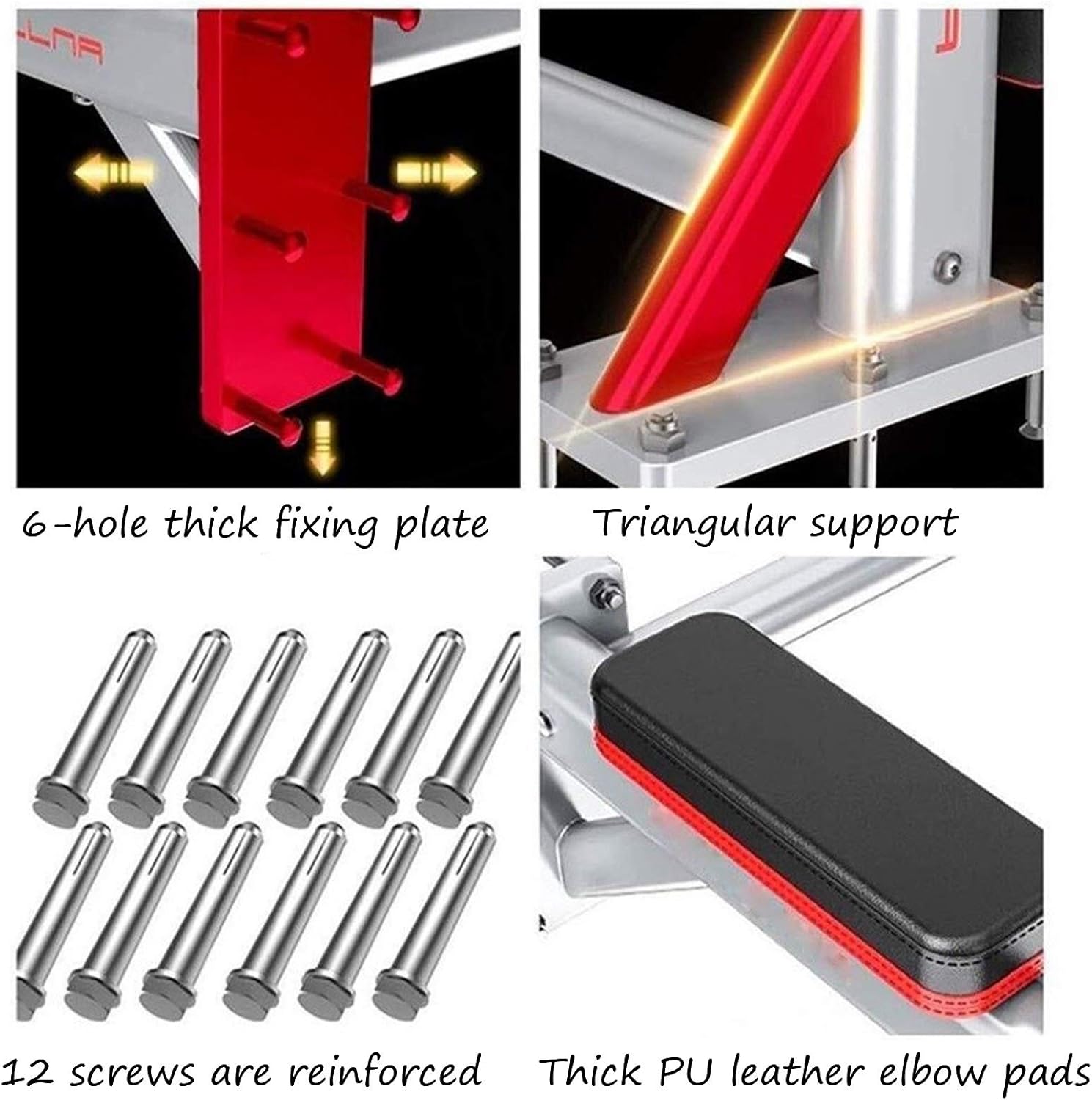 6-hole thick fixing plate

Triangular support

12 screws are reinforced

Thick PU leather elbow pads