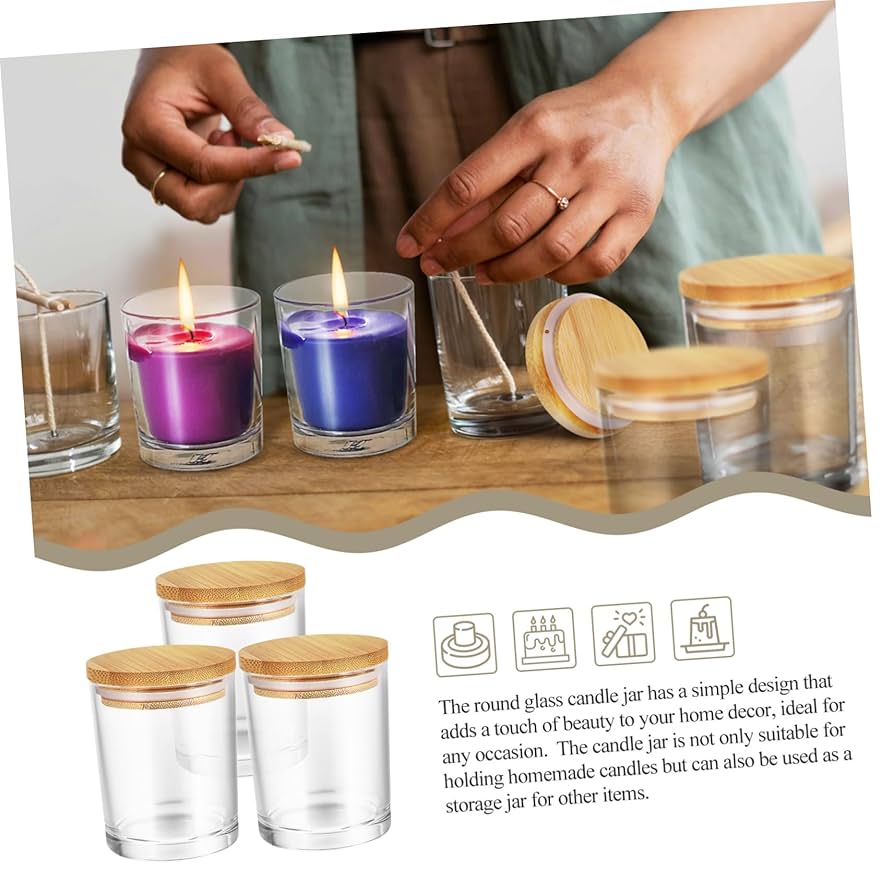 The round glass candle jar has a simple design that adds a touch of beauty to your home decor, ideal for any occasion. The candle jar is not only suitable for holding homemade candles but can also be used as a storage jar for other items.