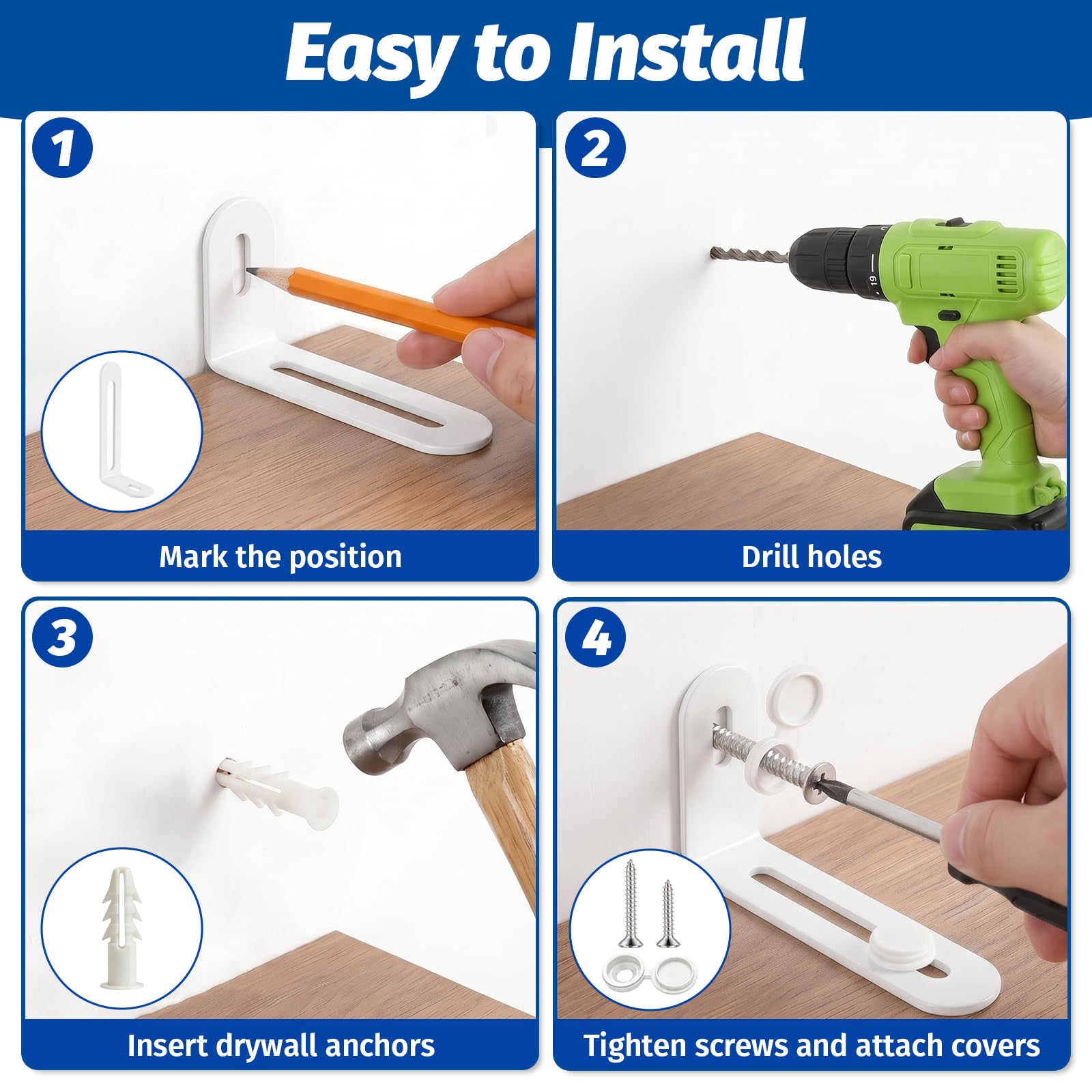 Easy to Install

1

Mark the position

2

19

Drill holes

3

Insert drywall anchors

4

Tighten screws and attach covers