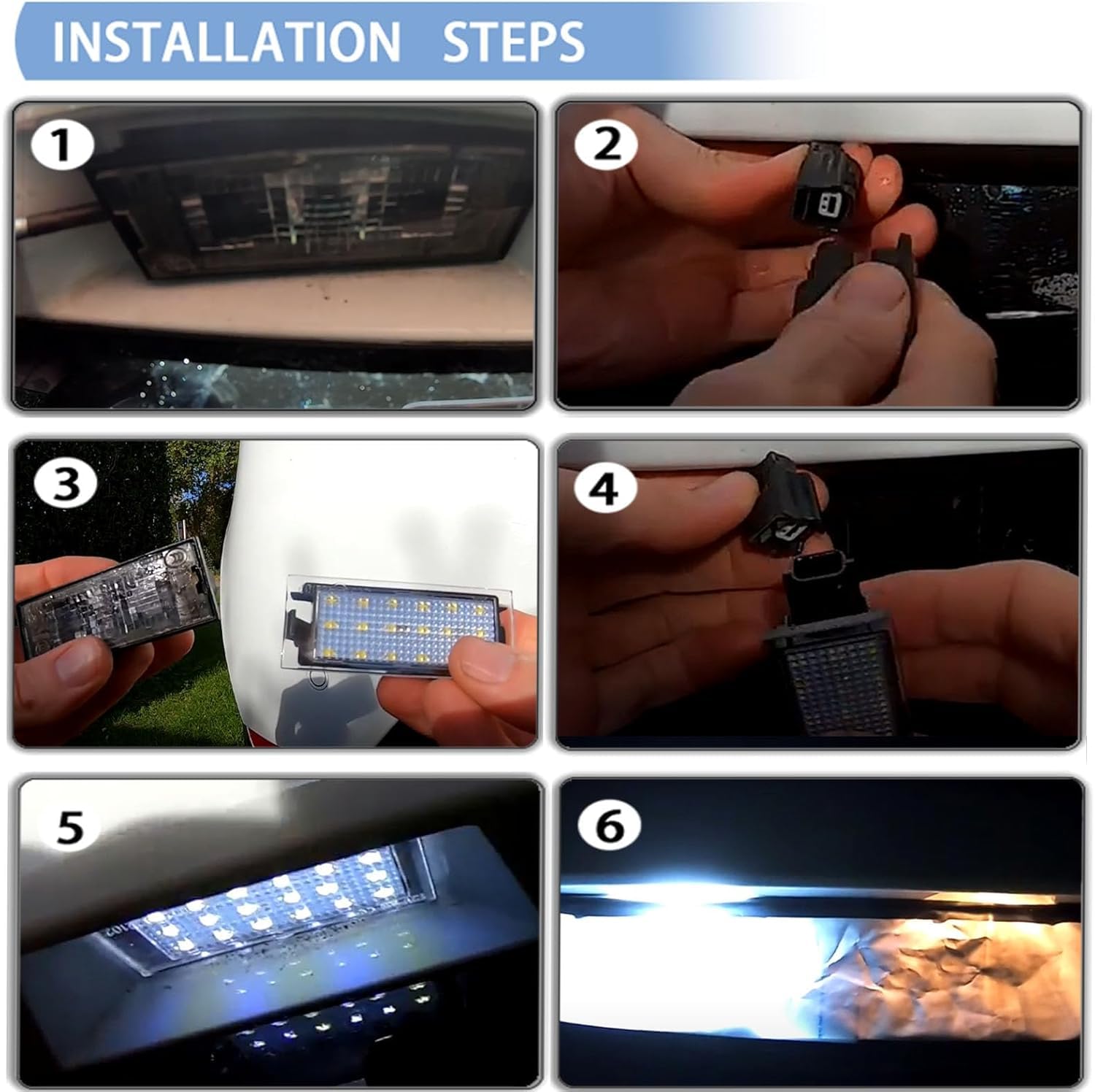 INSTALLATION STEPS

1

2

3

4

5

6