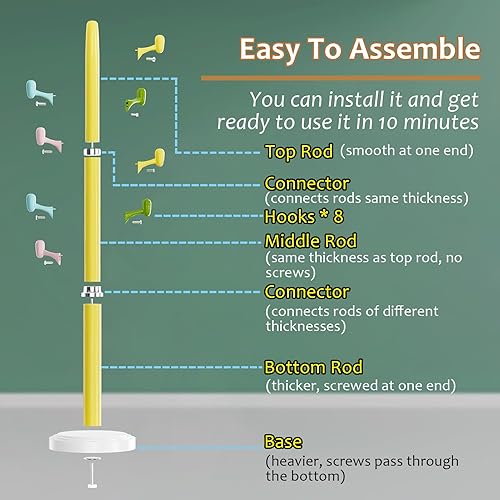 Easy To Assemble

You can install it and get ready to use it in 10 minutes

Top Rod (smooth at one end)

Connector
(connects rods same thickness)

Hooks * 8

Middle Rod
(same thickness as top rod, no screws)

Connector
(connects rods of different thicknesses)

Bottom Rod
(thicker, screwed at one end)

Base
(heavier, screws pass through the bottom)