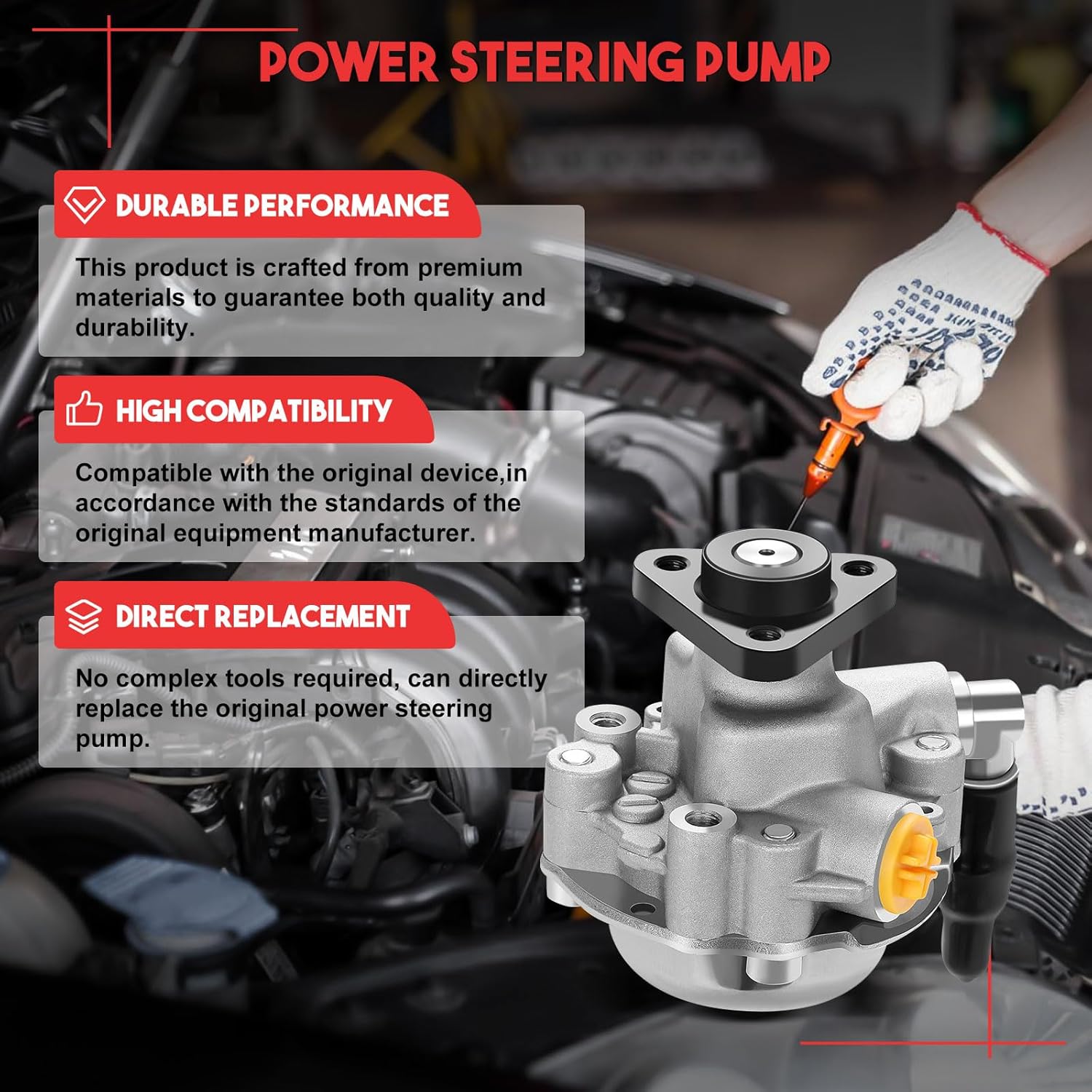 POWER STEERING PUMP

DURABLE PERFORMANCE

This product is crafted from premium materials to guarantee both quality and durability.

HIGH COMPATIBILITY

Compatible with the original device,in accordance with the standards of the original equipment manufacturer.

DIRECT REPLACEMENT

No complex tools required, can directly replace the original power steering pump.