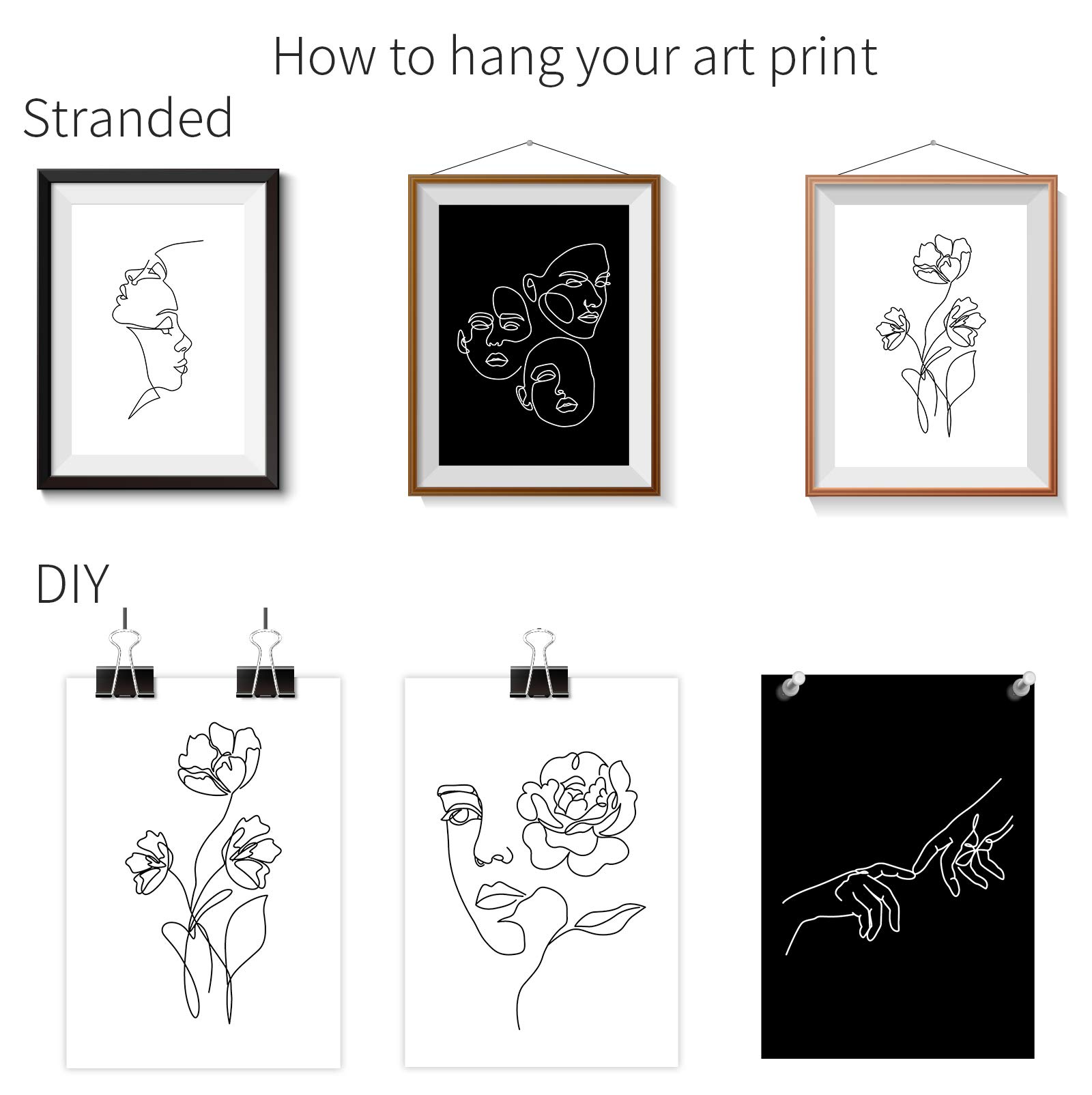 How to hang your art print

Stranded

DIY