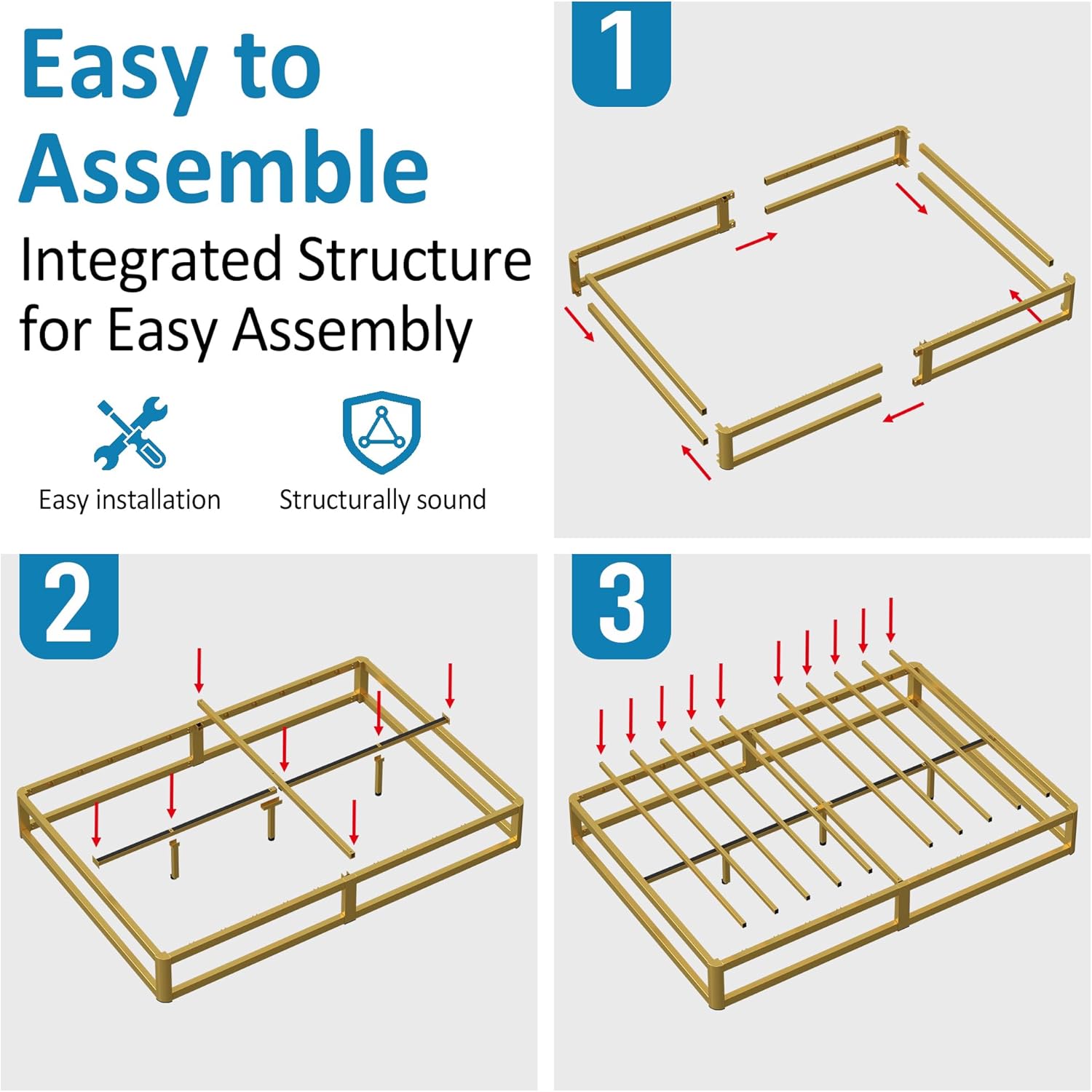 Easy to Assemble

Integrated Structure for Easy Assembly

Easy installation

Structurally sound

1

2

3