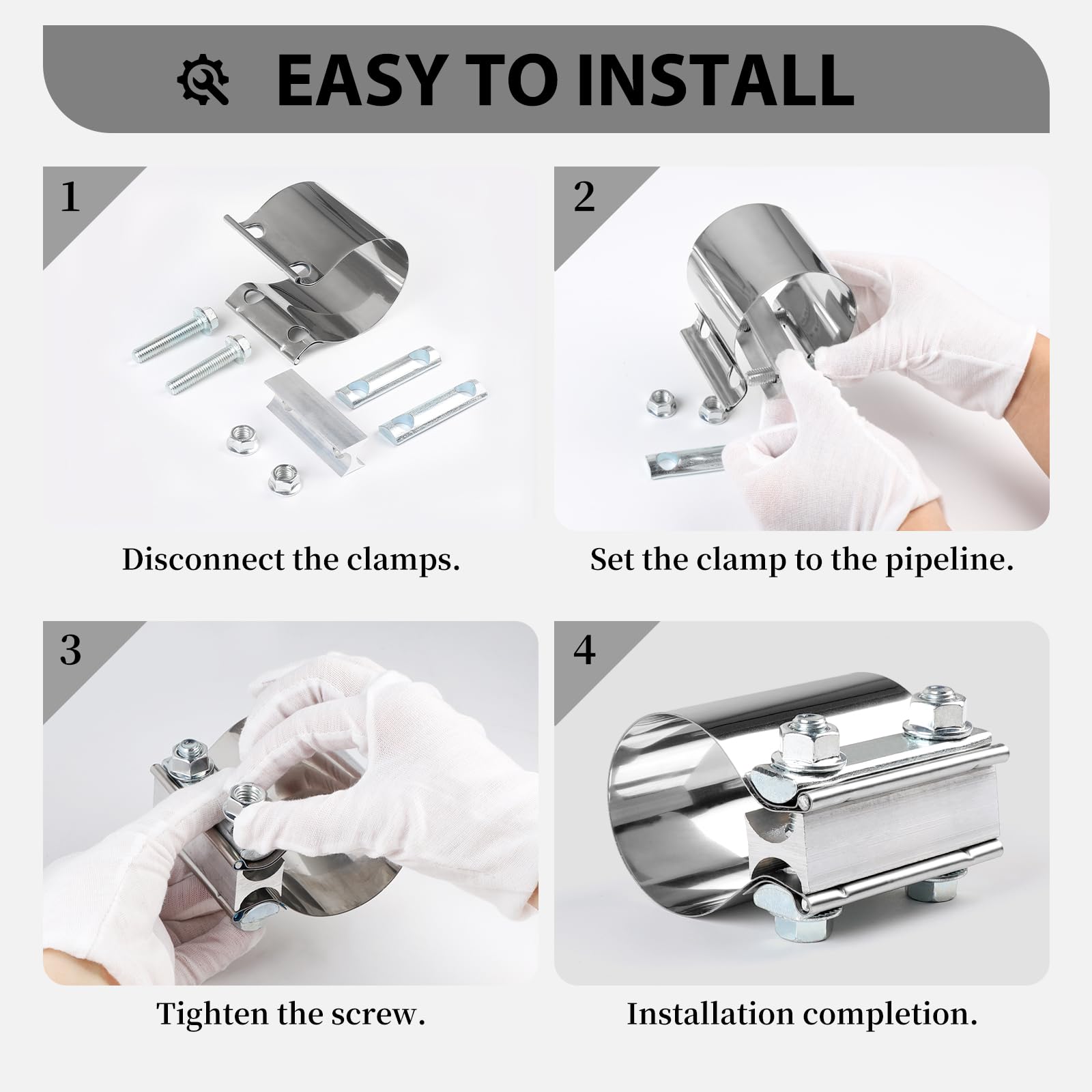 EASY TO INSTALL

1

Disconnect the clamps.

2

Set the clamp to the pipeline.

3

Tighten the screw.

4

Installation completion.