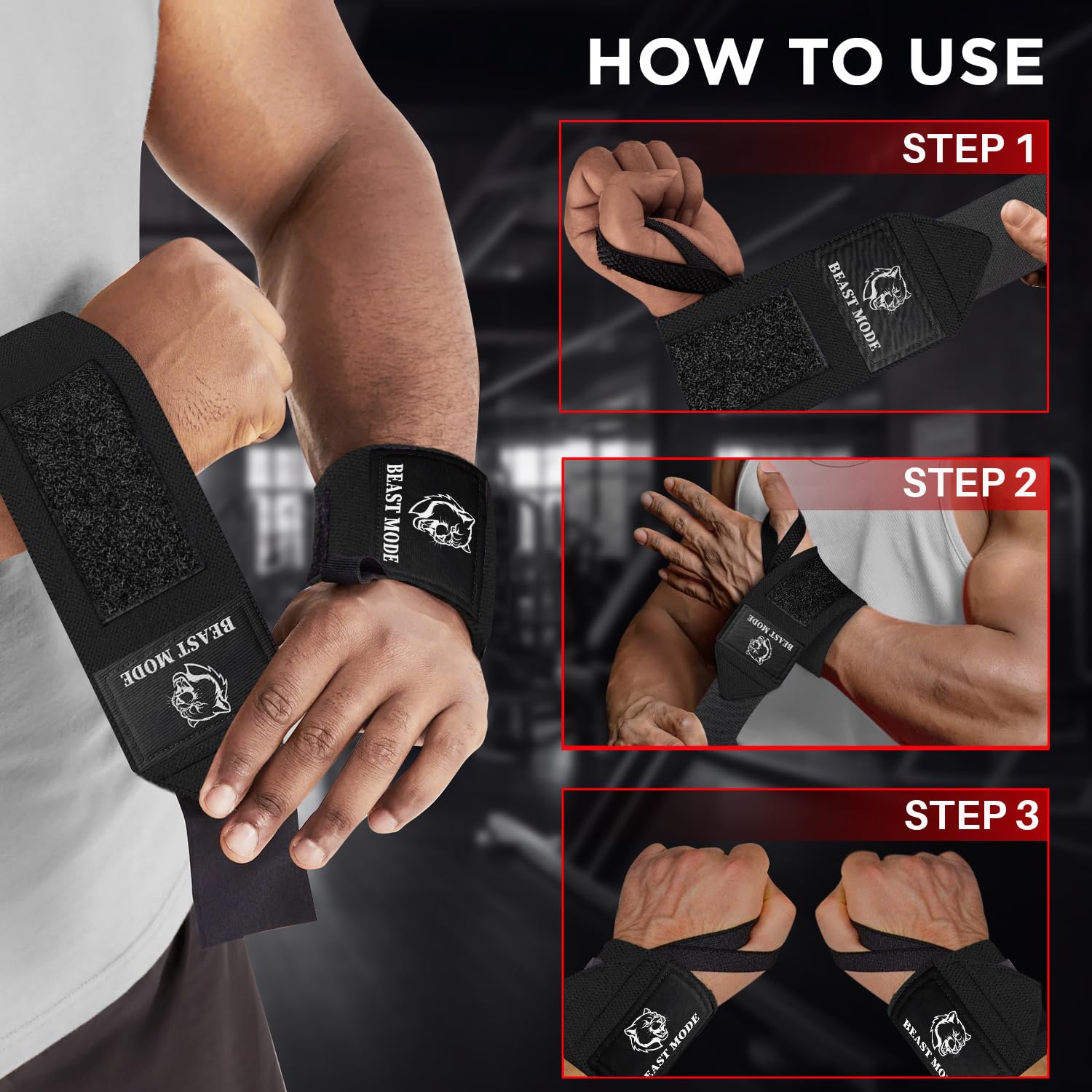 HOW TO USE

BEAST MODE

BEAST MODE

STEP 1

BEAST MODE

STEP 2

BEAST MODE

STEP 3

BEAST MODE

BEAST MODE