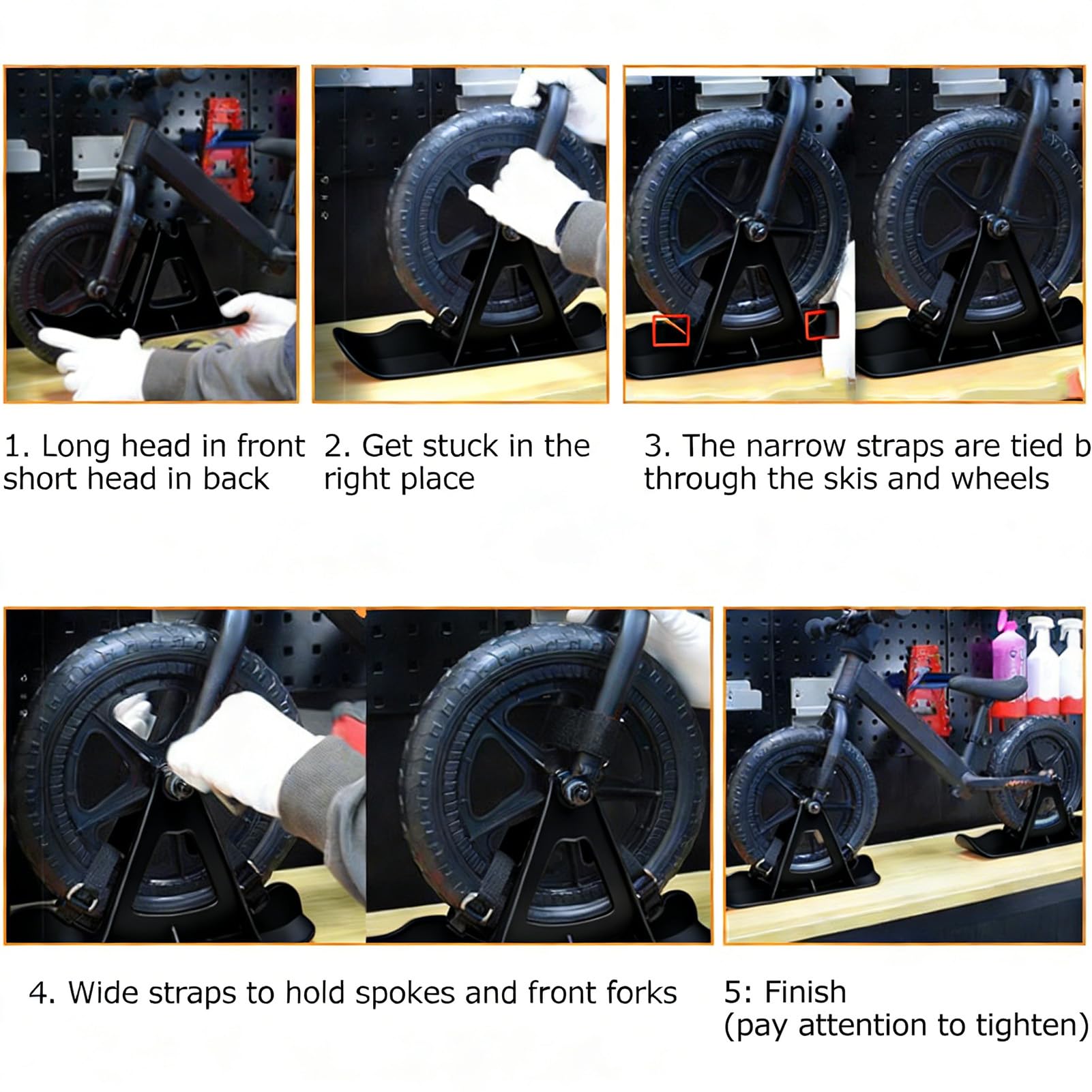 1. Long head in front short head in back

2. Get stuck in the right place

3. The narrow straps are tied b through the skis and wheels

4. Wide straps to hold spokes and front forks

5: Finish
(pay attention to tighten)