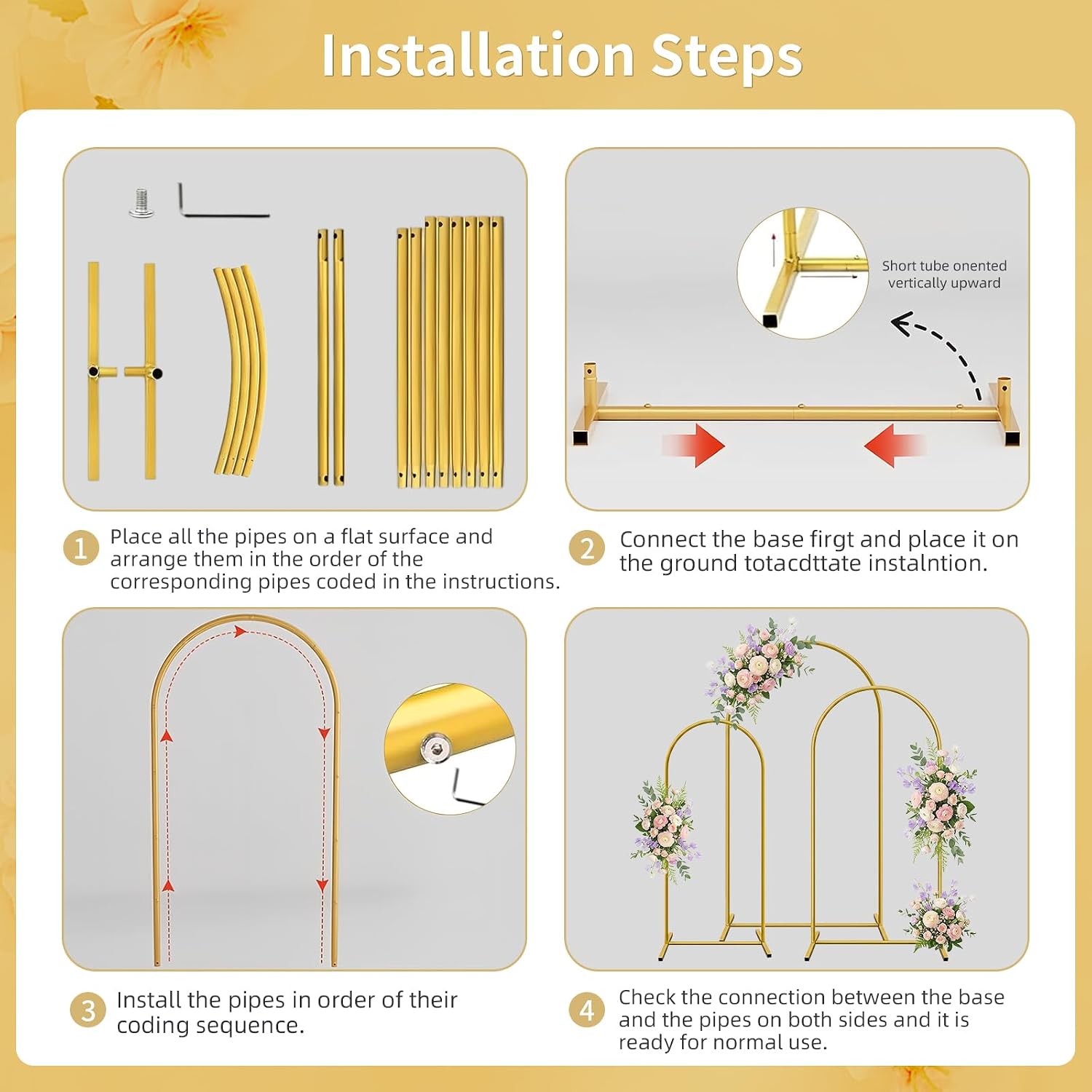 Installation Steps

Short tube onented vertically upward

1 Place all the pipes on a flat surface and arrange them in the order of the corresponding pipes coded in the instructions.

2 Connect the base firgt and place it on the ground totacdttate instalntion.

3 Install the pipes in order of their coding sequence.

4 Check the connection between the base and the pipes on both sides and it is ready for normal use.