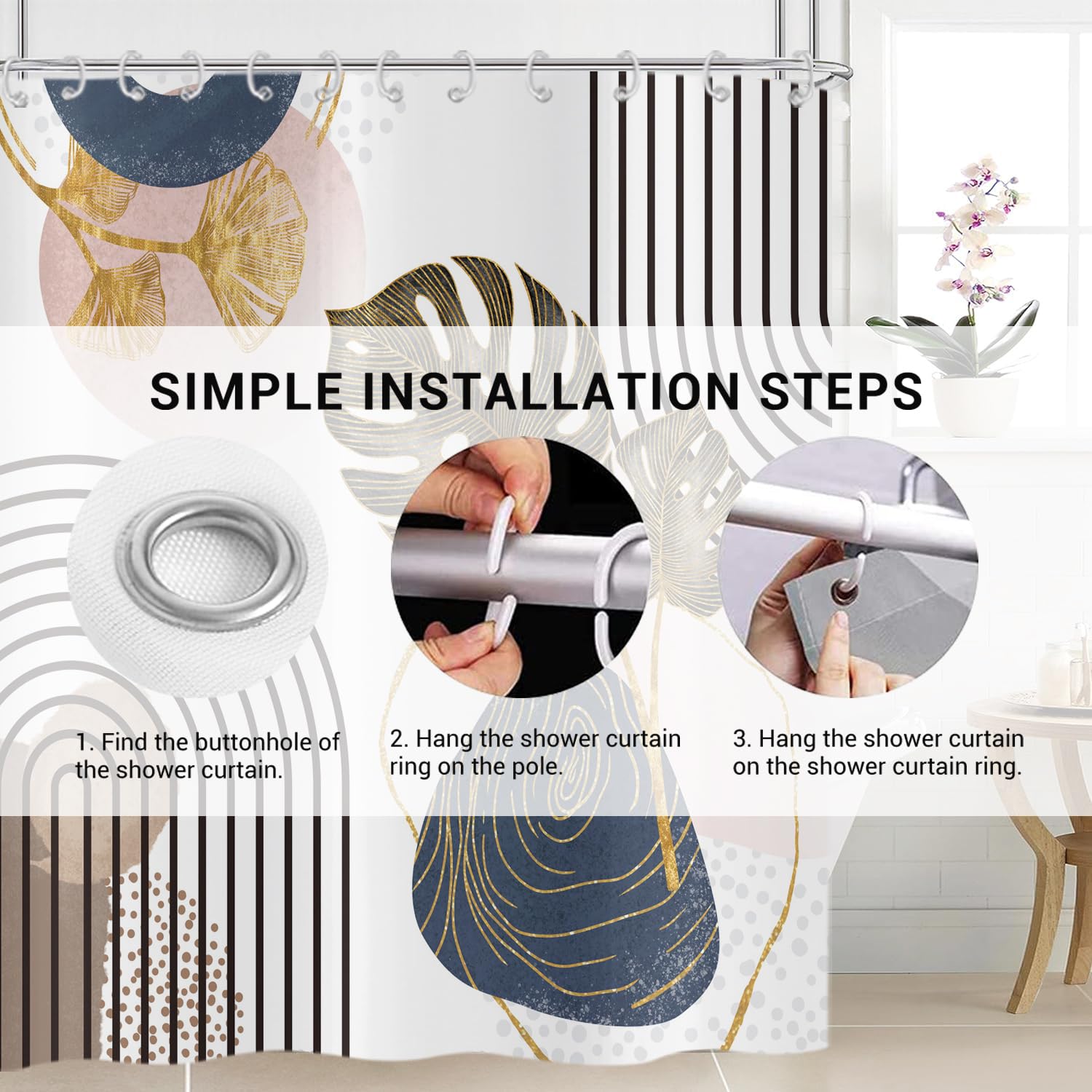 SIMPLE INSTALLATION STEPS

1. Find the buttonhole of the shower curtain.

2. Hang the shower curtain ring on the pole.

3. Hang the shower curtain on the shower curtain ring.