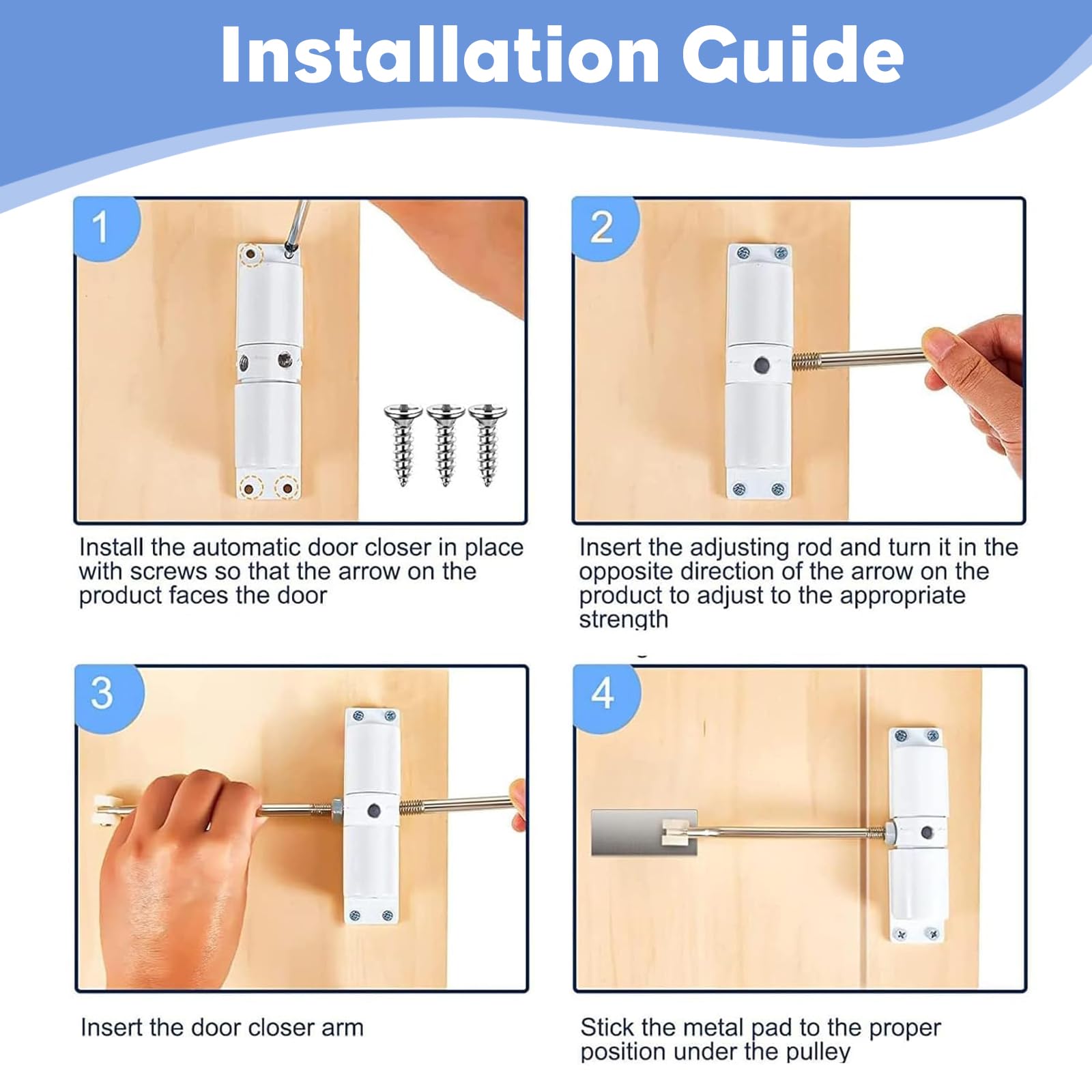 Installation Guide

1

Install the automatic door closer in place with screws so that the arrow on the product faces the door

2

Insert the adjusting rod and turn it in the opposite direction of the arrow on the product to adjust to the appropriate strength

3

Insert the door closer arm

4

Stick the metal pad to the proper position under the pulley