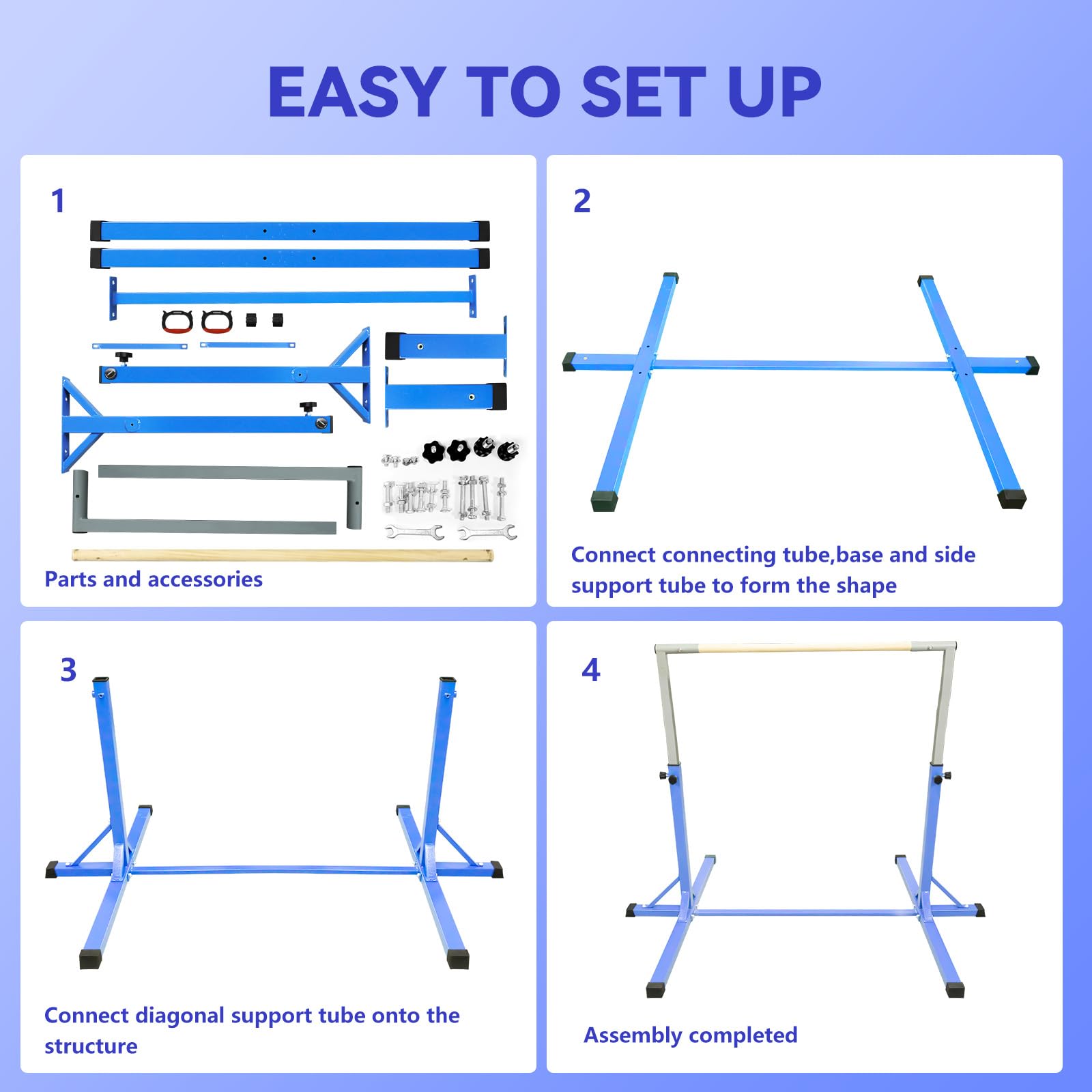 EASY TO SET UP

1

Parts and accessories

2

Connect connecting tube,base and side support tube to form the shape

3

Connect diagonal support tube onto the structure

4

Assembly completed