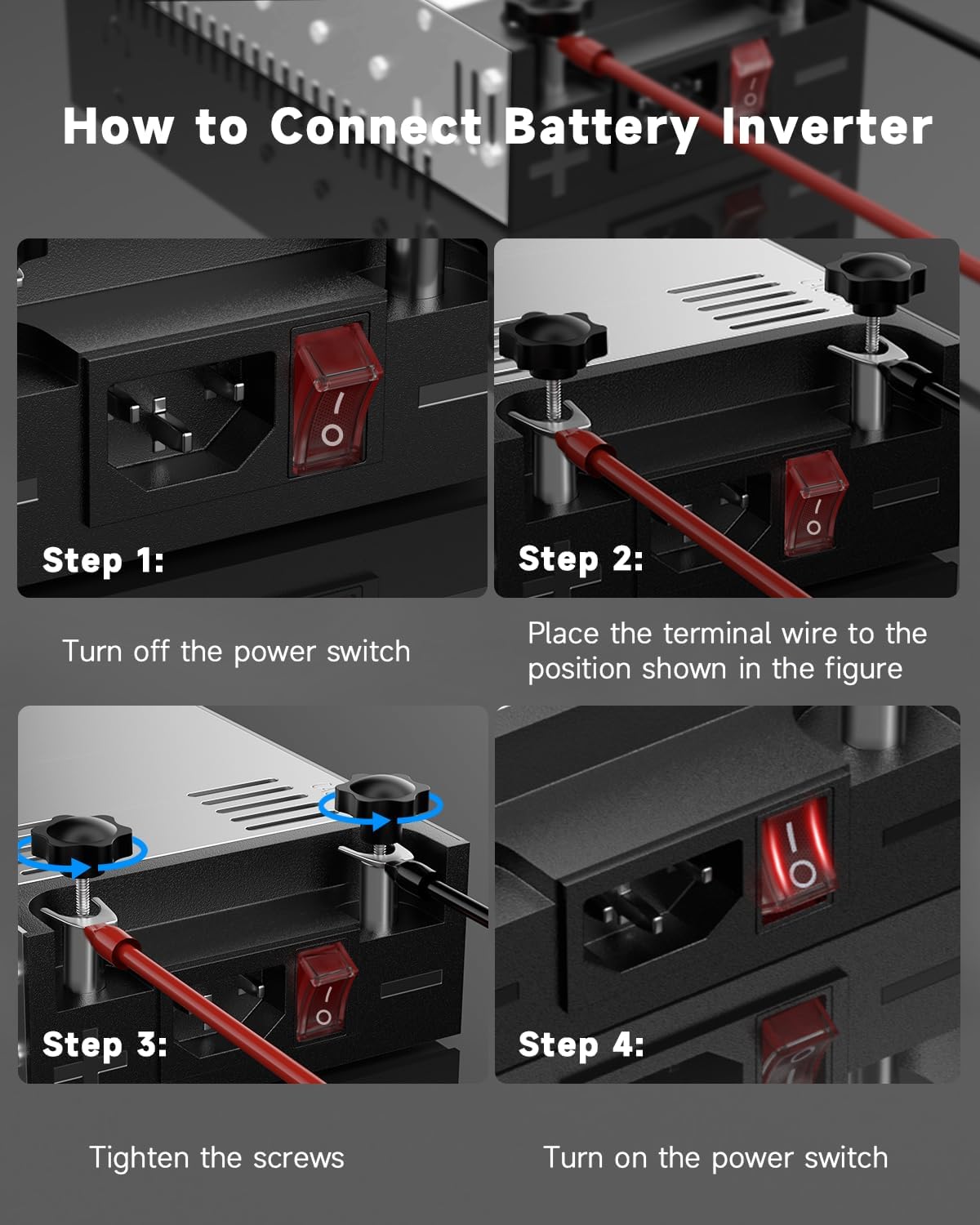 How to Connect Battery Inverter

Step 1:

Turn off the power switch

Step 2:

Place the terminal wire to the position shown in the figure

Step 3:

Tighten the screws

Step 4:

Turn on the power switch