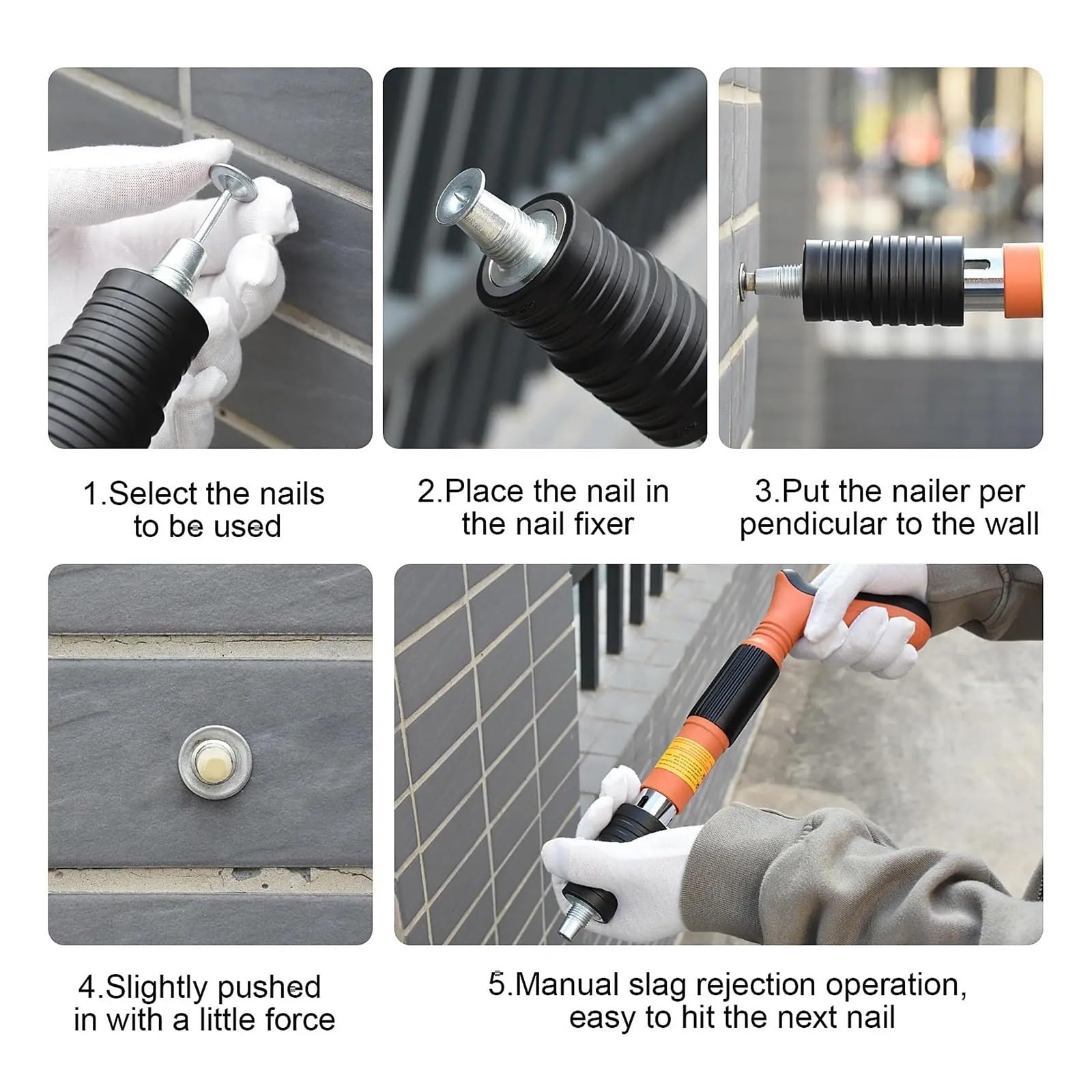 1.Select the nails to be used

2.Place the nail in the nail fixer

3.Put the nailer per pendicular to the wall

4.Slightly pushed in with a little force

5.Manual slag rejection operation, easy to hit the next nail