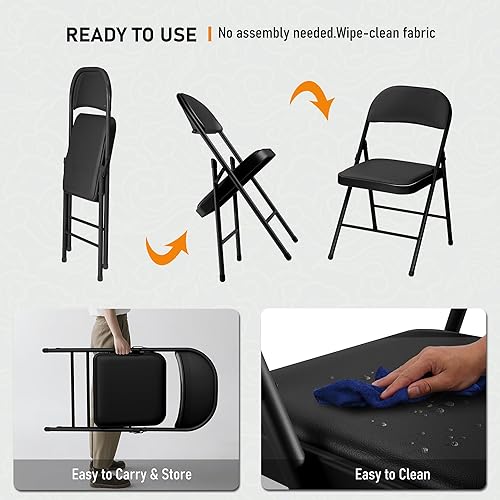 READY TO USE | No assembly needed.Wipe-clean fabric

Easy to Carry & Store

Easy to Clean