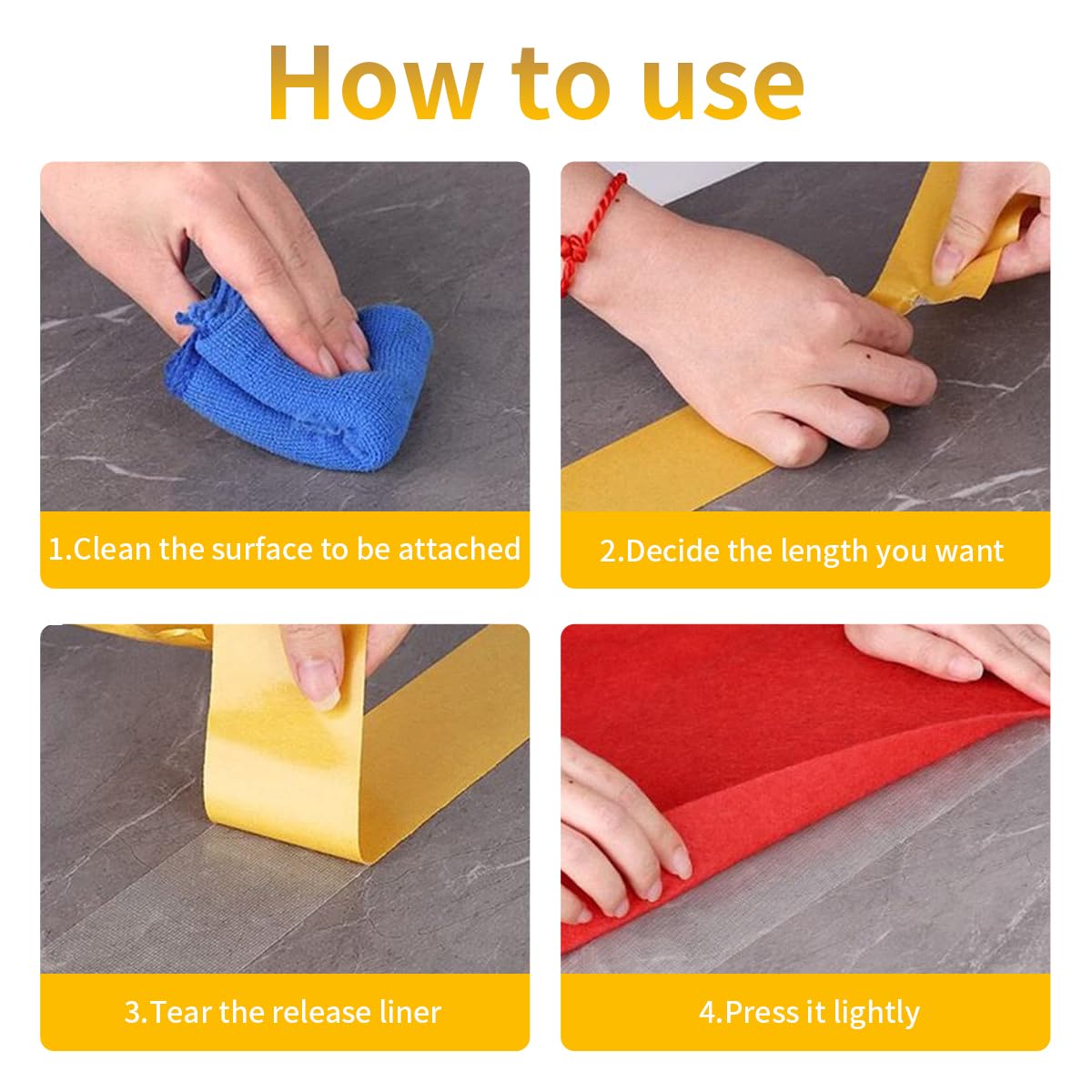 How to use

1.Clean the surface to be attached

2.Decide the length you want

3.Tear the release liner

4.Press it lightly