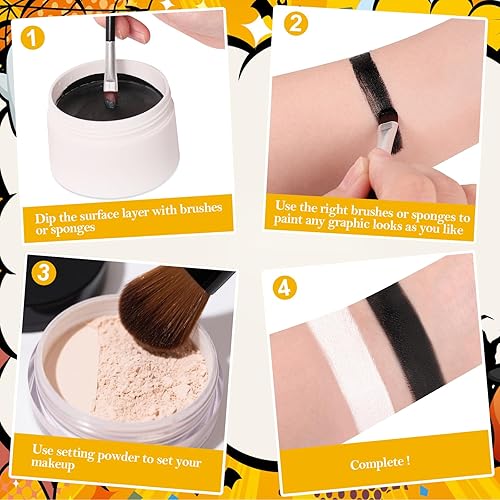 1

Dip the surface layer with brushes or sponges

2

Use the right brushes or sponges to paint any graphic looks as you like

3

Use setting powder to set your makeup

4

Complete !