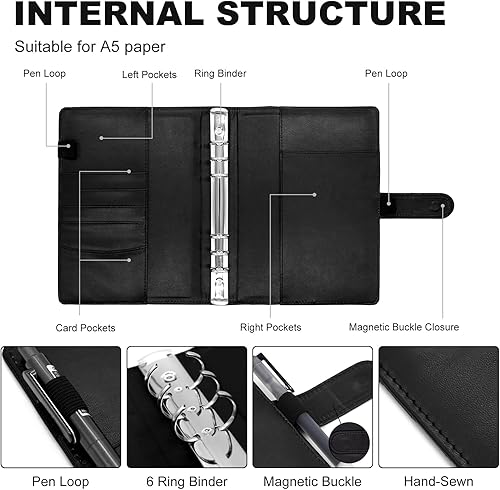 INTERNAL STRUCTURE

Suitable for A5 paper

Pen Loop

Left Pockets

Ring Binder

Pen Loop

Card Pockets

Right Pockets

Magnetic Buckle Closure

Pen Loop

6 Ring Binder

Magnetic Buckle

Hand-Sewn