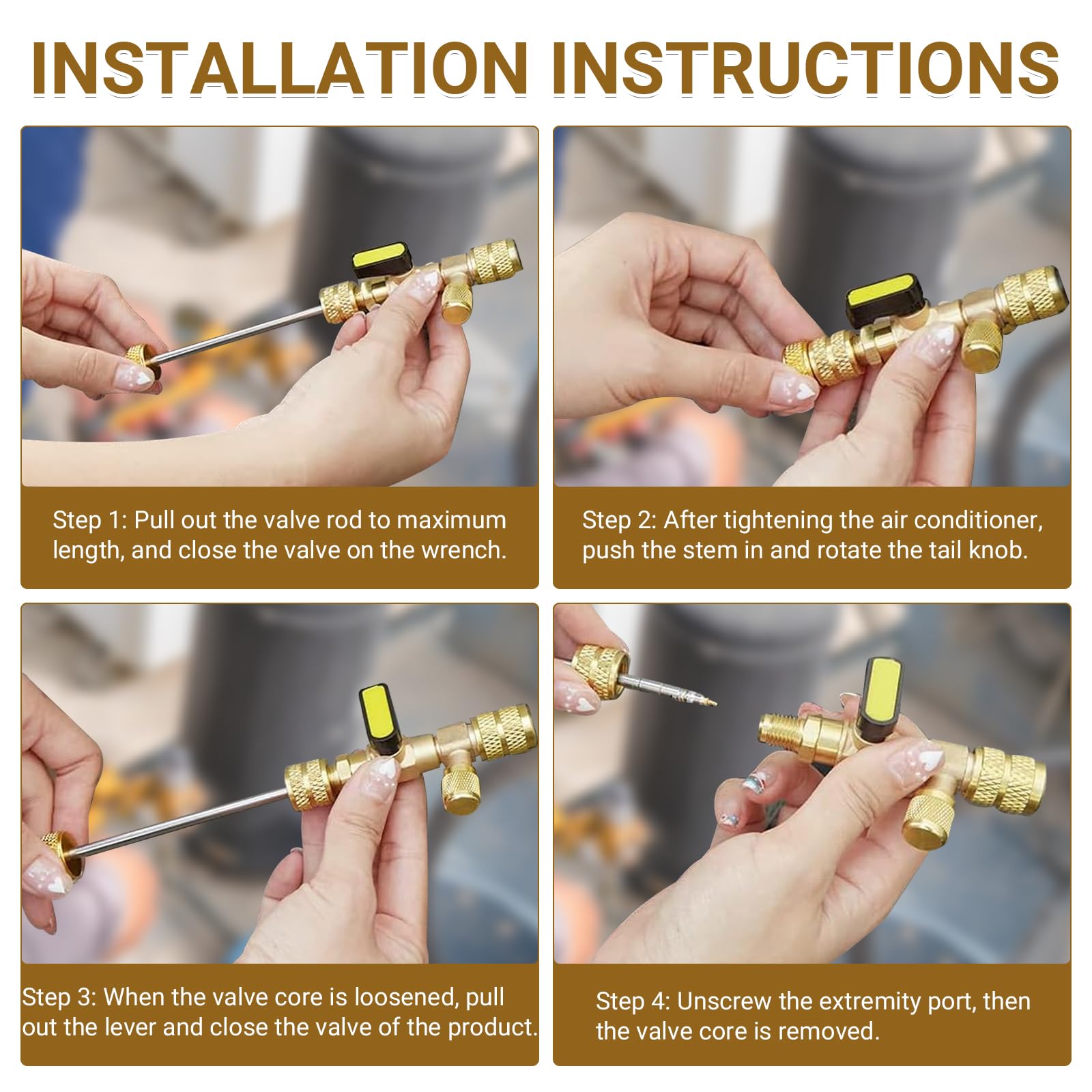 INSTALLATION INSTRUCTIONS

Step 1: Pull out the valve rod to maximum length, and close the valve on the wrench.

Step 2: After tightening the air conditioner, push the stem in and rotate the tail knob.

Step 3: When the valve core is loosened, pull out the lever and close the valve of the product.

Step 4: Unscrew the extremity port, then the valve core is removed.