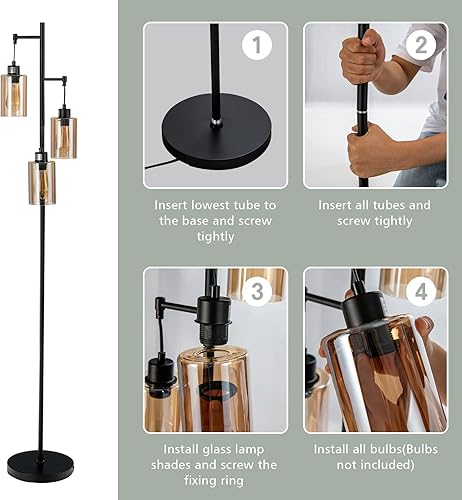 1

Insert lowest tube to the base and screw tightly

2

Insert all tubes and screw tightly

3

Install glass lamp shades and screw the fixing ring

4

Install all bulbs(Bulbs not included)