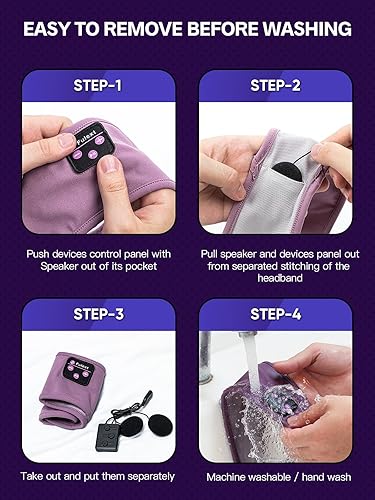 EASY TO REMOVE BEFORE WASHING

STEP-1

Fulext

Push devices control panel with Speaker out of its pocket

STEP-2

Pull speaker and devices panel out from separated stitching of the headband

STEP-3

Fulext

Take out and put them separately

STEP-4

Machine washable / hand wash