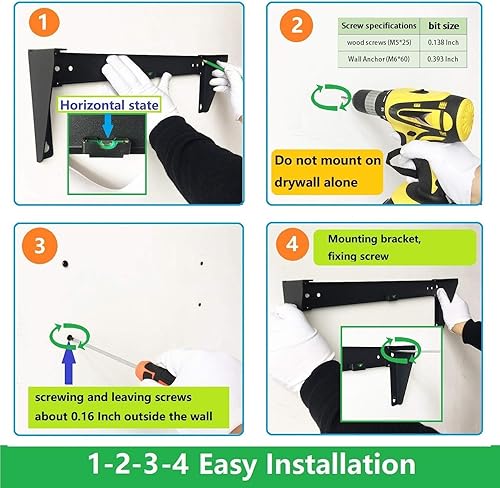 1

Horizontal state

2

| Screw specifications | bit size |
|---|---|
| wood screws (M5*25) | 0.138 Inch |
| Wall Anchor (M6*60) | 0.393 Inch |

Do not mount on drywall alone

3

screwing and leaving screws about 0.16 Inch outside the wall

4

Mounting bracket, fixing screw

1-2-3-4 Easy Installation