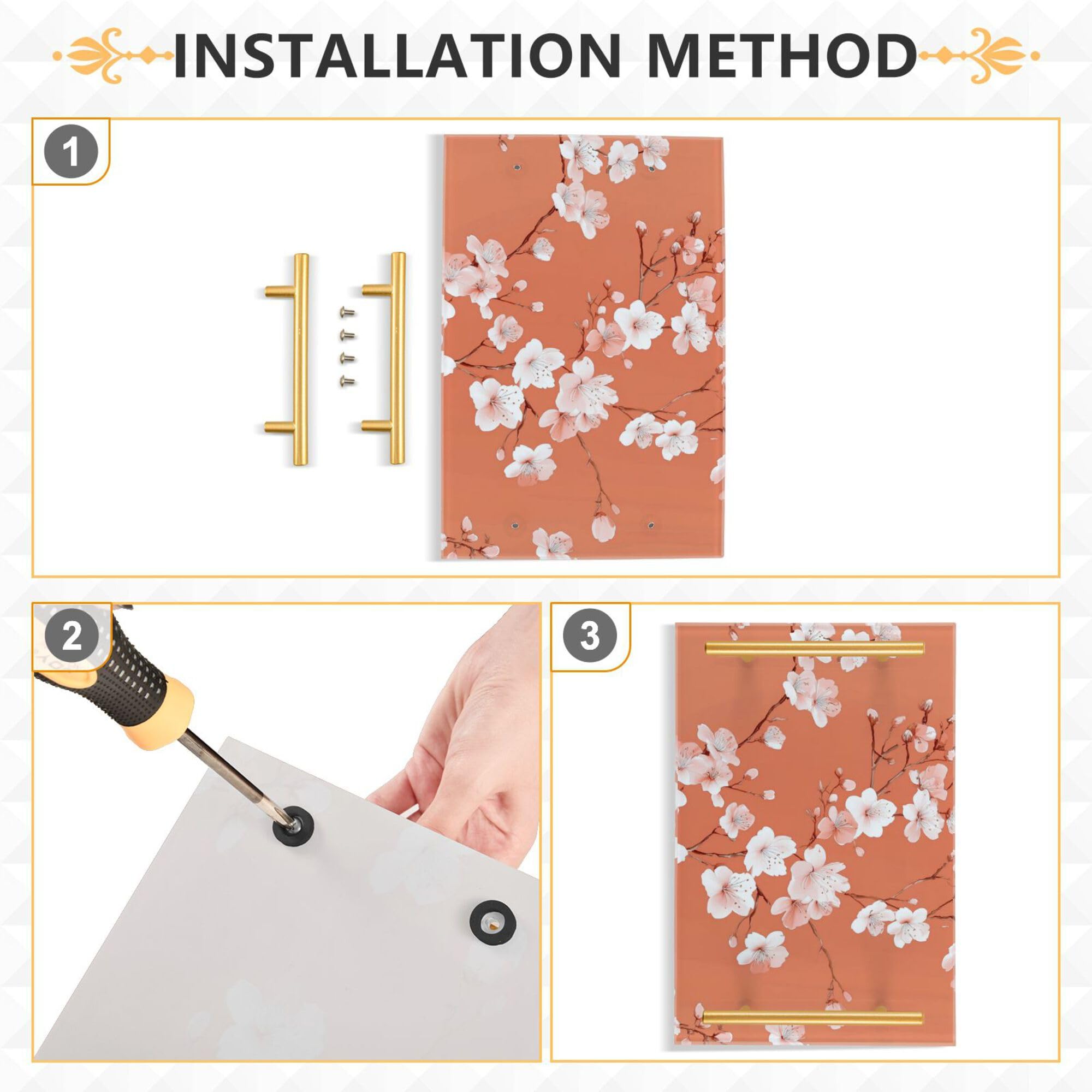 INSTALLATION METHOD

1

2

3