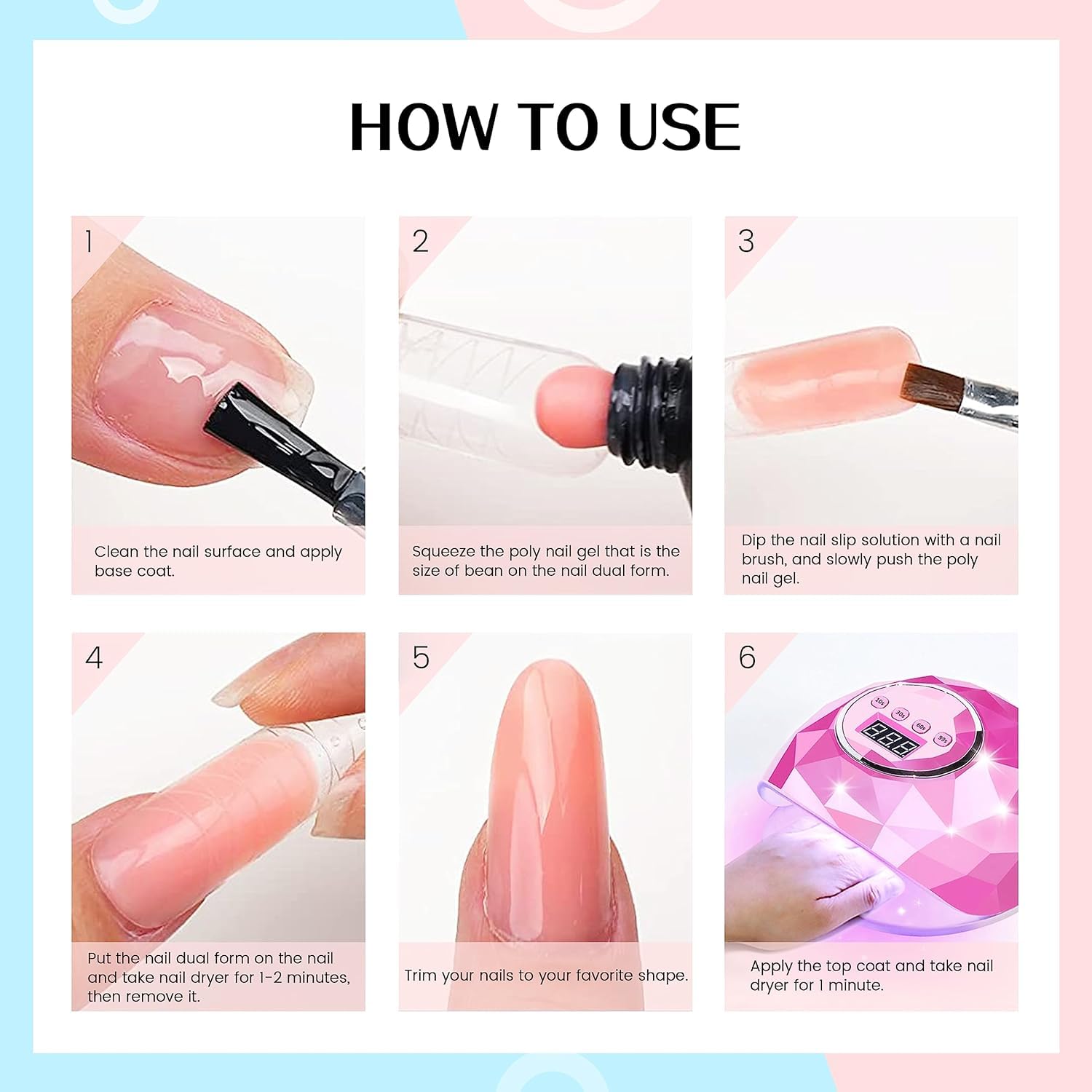 HOW TO USE

1

Clean the nail surface and apply base coat.

2

Squeeze the poly nail gel that is the size of bean on the nail dual form.

3

Dip the nail slip solution with a nail brush, and slowly push the poly nail gel.

4

Put the nail dual form on the nail and take nail dryer for 1-2 minutes, then remove it.

5

Trim your nails to your favorite shape.

6

10s 30s 60s 99s

8.8.8

Apply the top coat and take nail dryer for 1 minute.