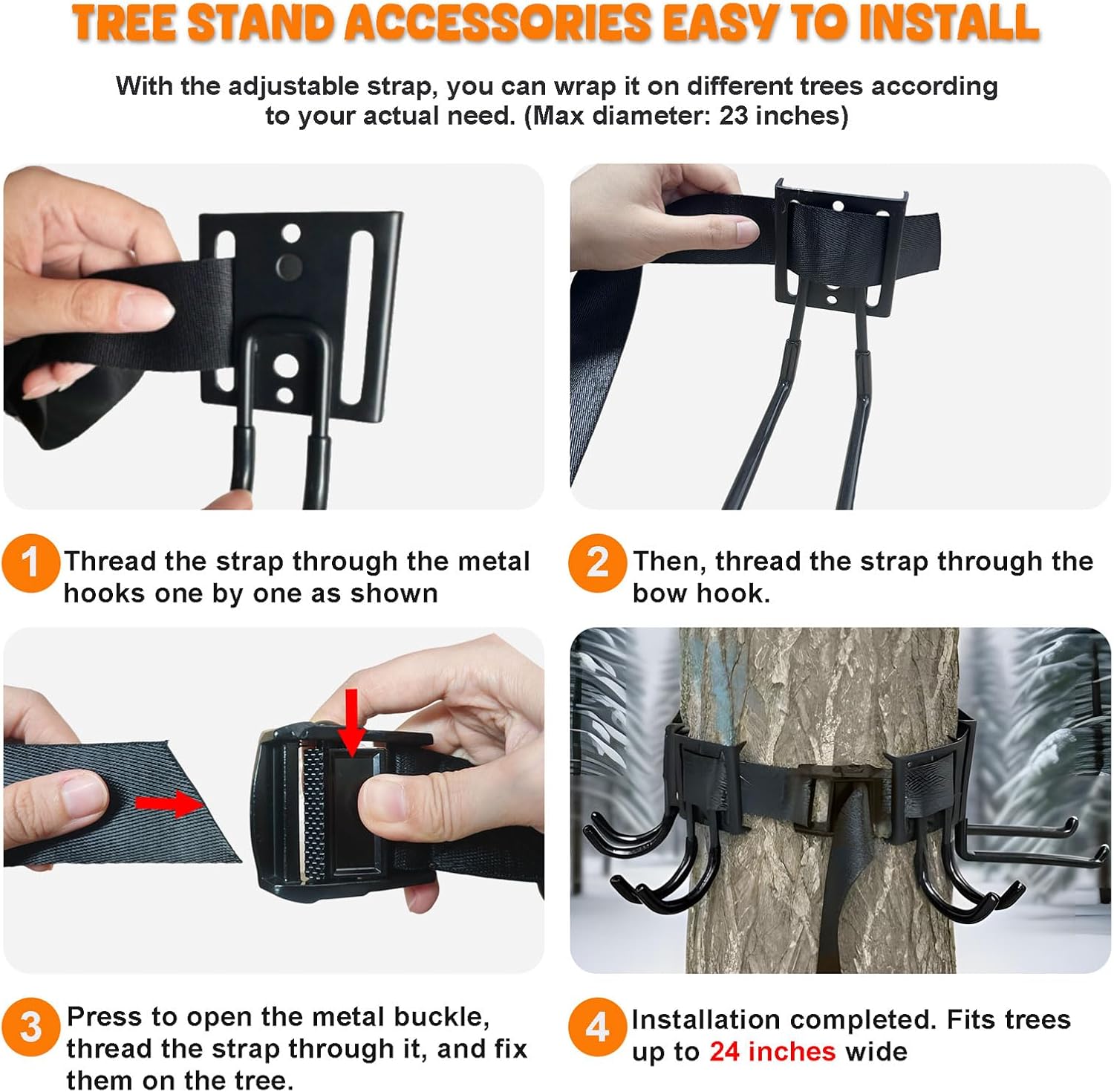 TREE STAND ACCESSORIES EASY TO INSTALL

With the adjustable strap, you can wrap it on different trees according to your actual need. (Max diameter: 23 inches)

1 Thread the strap through the metal hooks one by one as shown

2 Then, thread the strap through the bow hook.

3 Press to open the metal buckle, thread the strap through it, and fix them on the tree.

4 Installation completed. Fits trees up to 24 inches wide