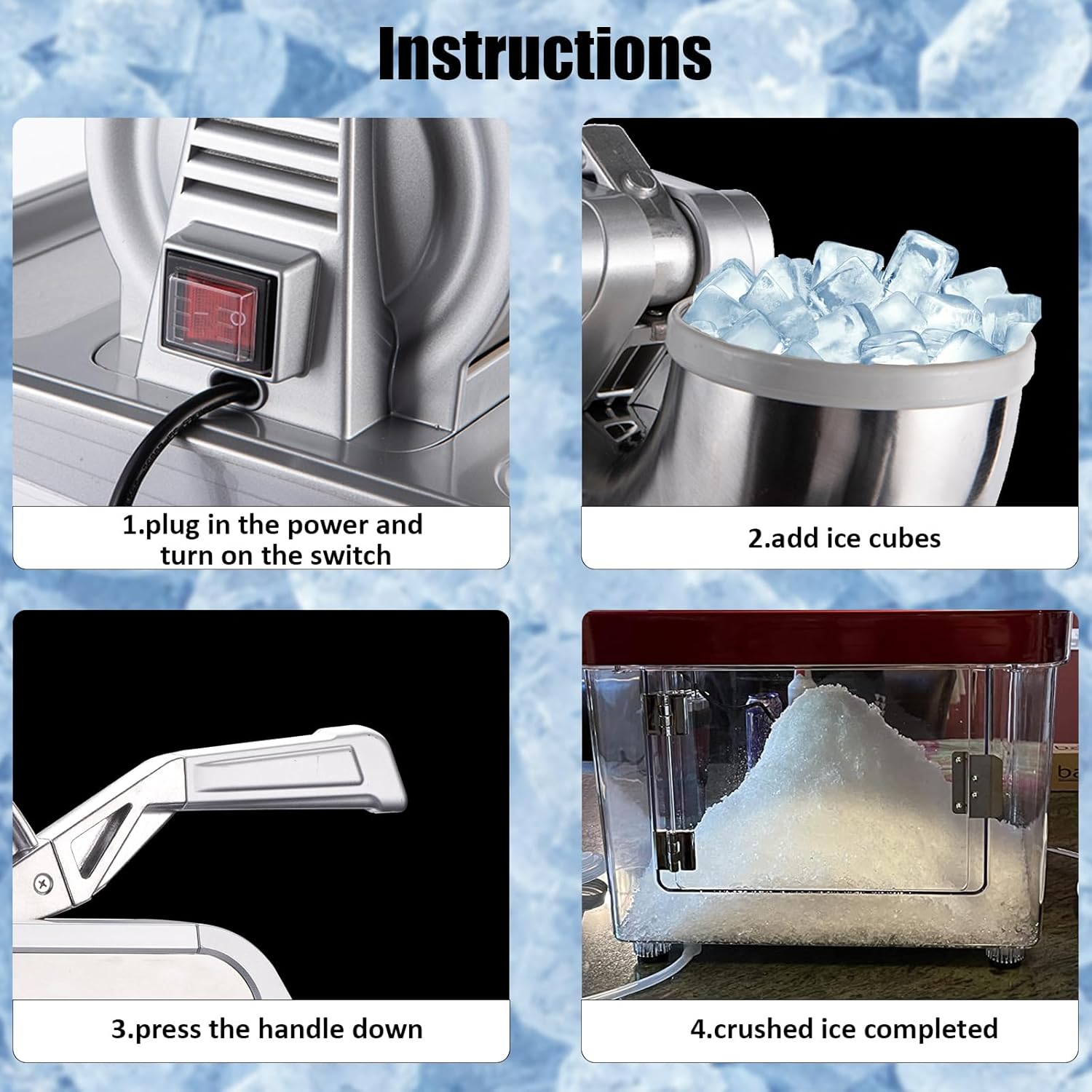 Instructions

1.plug in the power and turn on the switch

2.add ice cubes

3.press the handle down

4.crushed ice completed