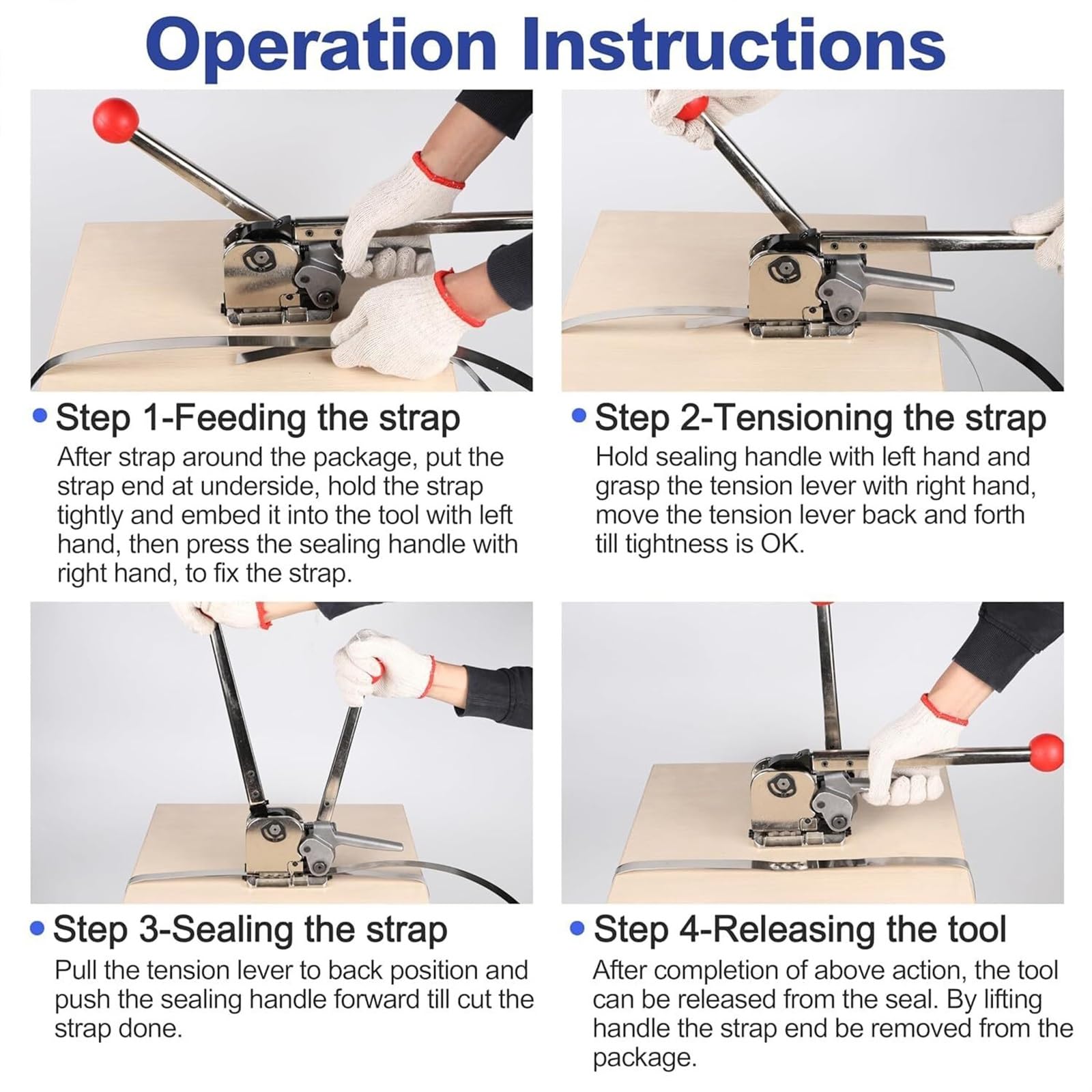 Operation Instructions

• Step 1-Feeding the strap
After strap around the package, put the strap end at underside, hold the strap tightly and embed it into the tool with left hand, then press the sealing handle with right hand, to fix the strap.

• Step 2-Tensioning the strap
Hold sealing handle with left hand and grasp the tension lever with right hand, move the tension lever back and forth till tightness is OK.

• Step 3-Sealing the strap
Pull the tension lever to back position and push the sealing handle forward till cut the strap done.

• Step 4-Releasing the tool
After completion of above action, the tool can be released from the seal. By lifting handle the strap end be removed from the package.