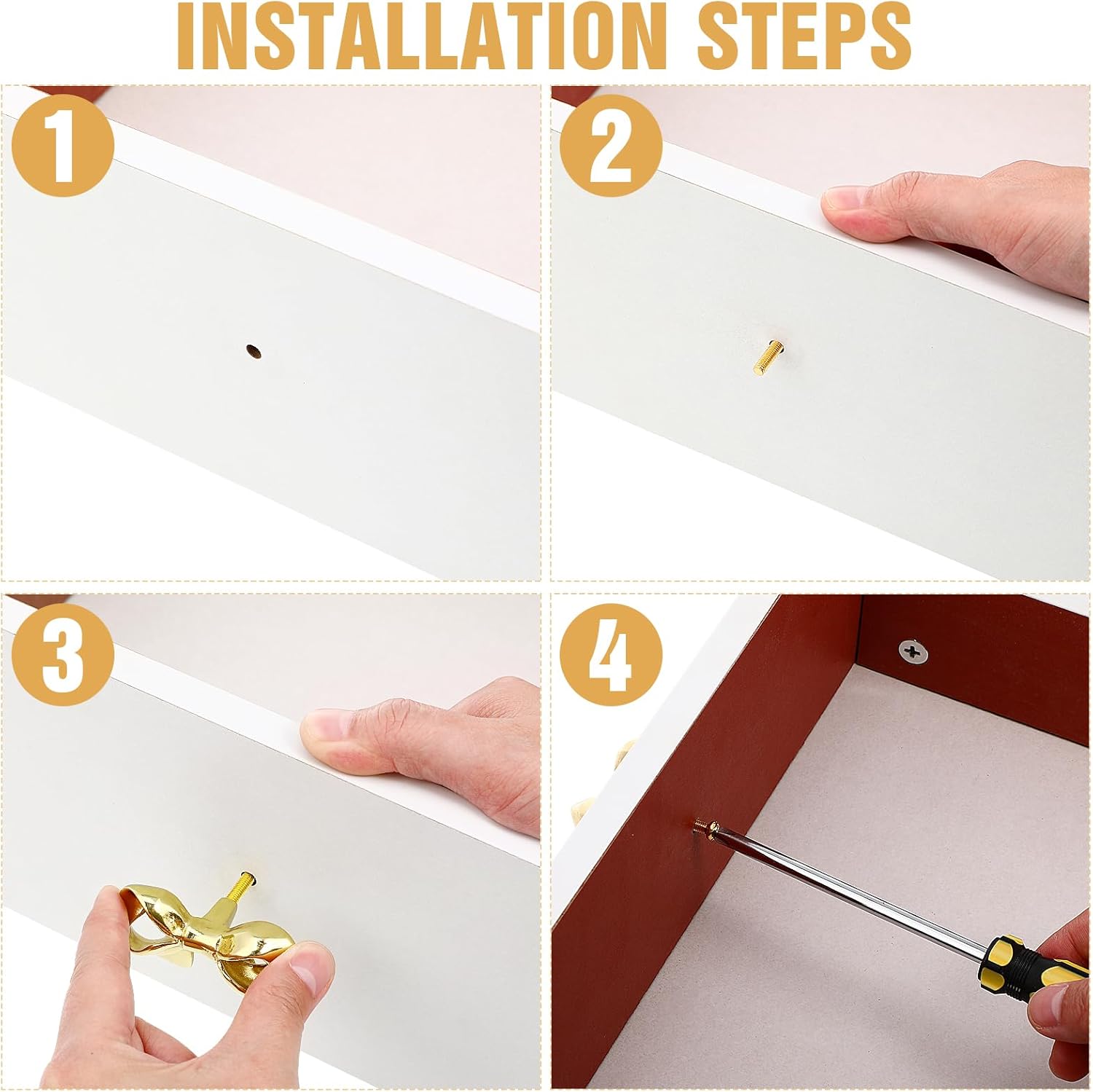 INSTALLATION STEPS

1

2

3

4