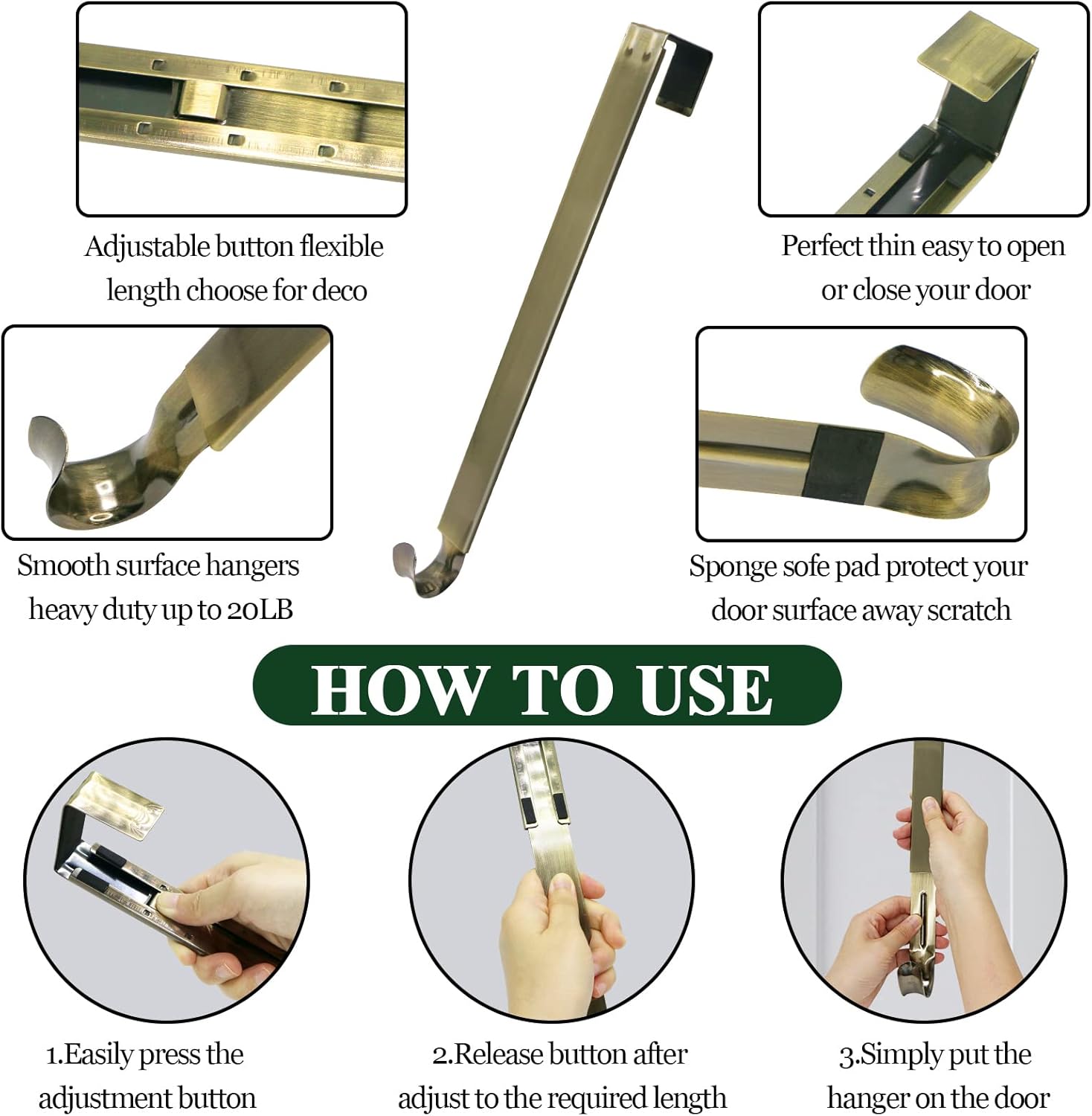 Adjustable button flexible length choose for deco

Perfect thin easy to open or close your door

Smooth surface hangers heavy duty up to 20LB

Sponge sofe pad protect your door surface away scratch

HOW TO USE

1.Easily press the adjustment button

2.Release button after adjust to the required length

3.Simply put the hanger on the door