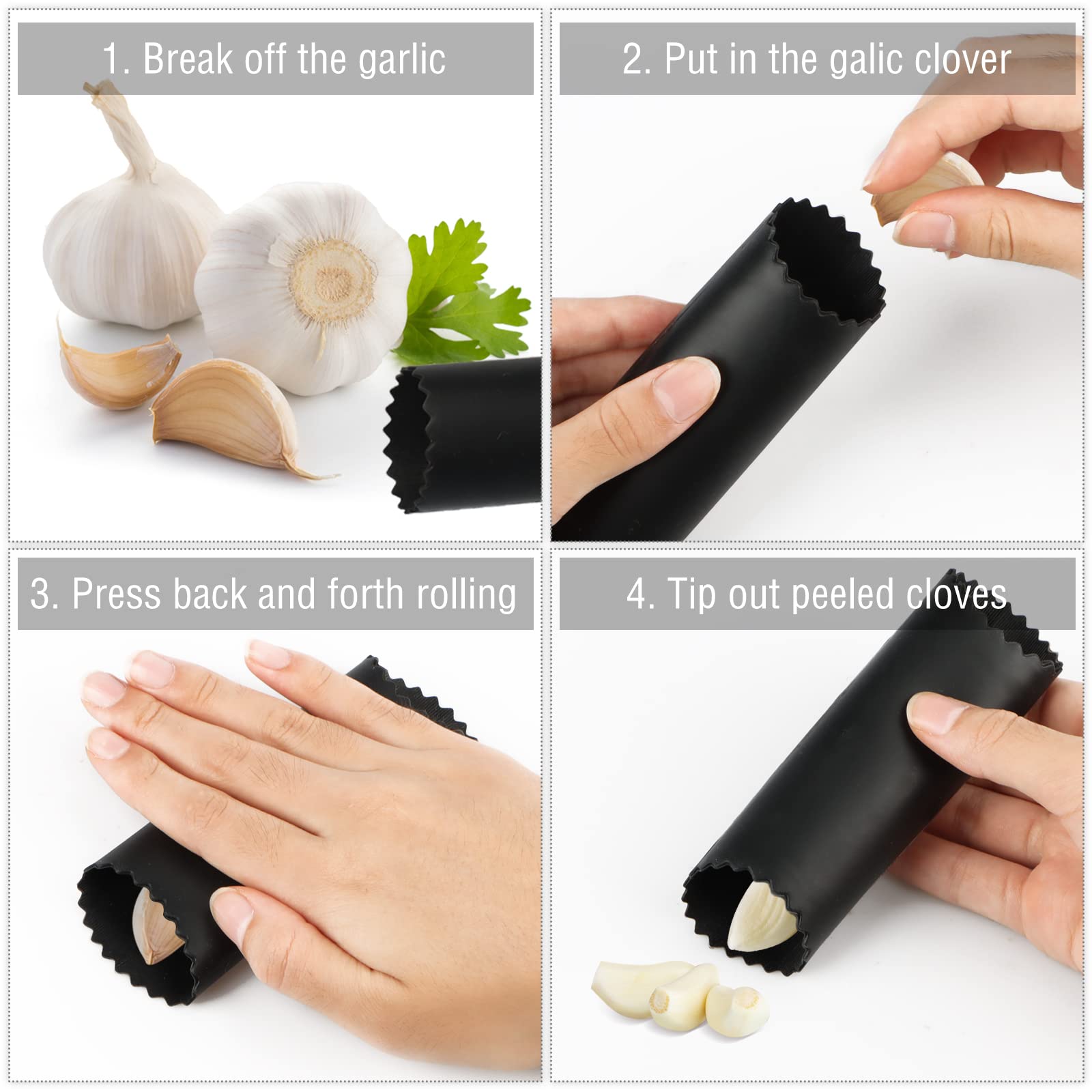 1. Break off the garlic

2. Put in the galic clover

3. Press back and forth rolling

4. Tip out peeled cloves