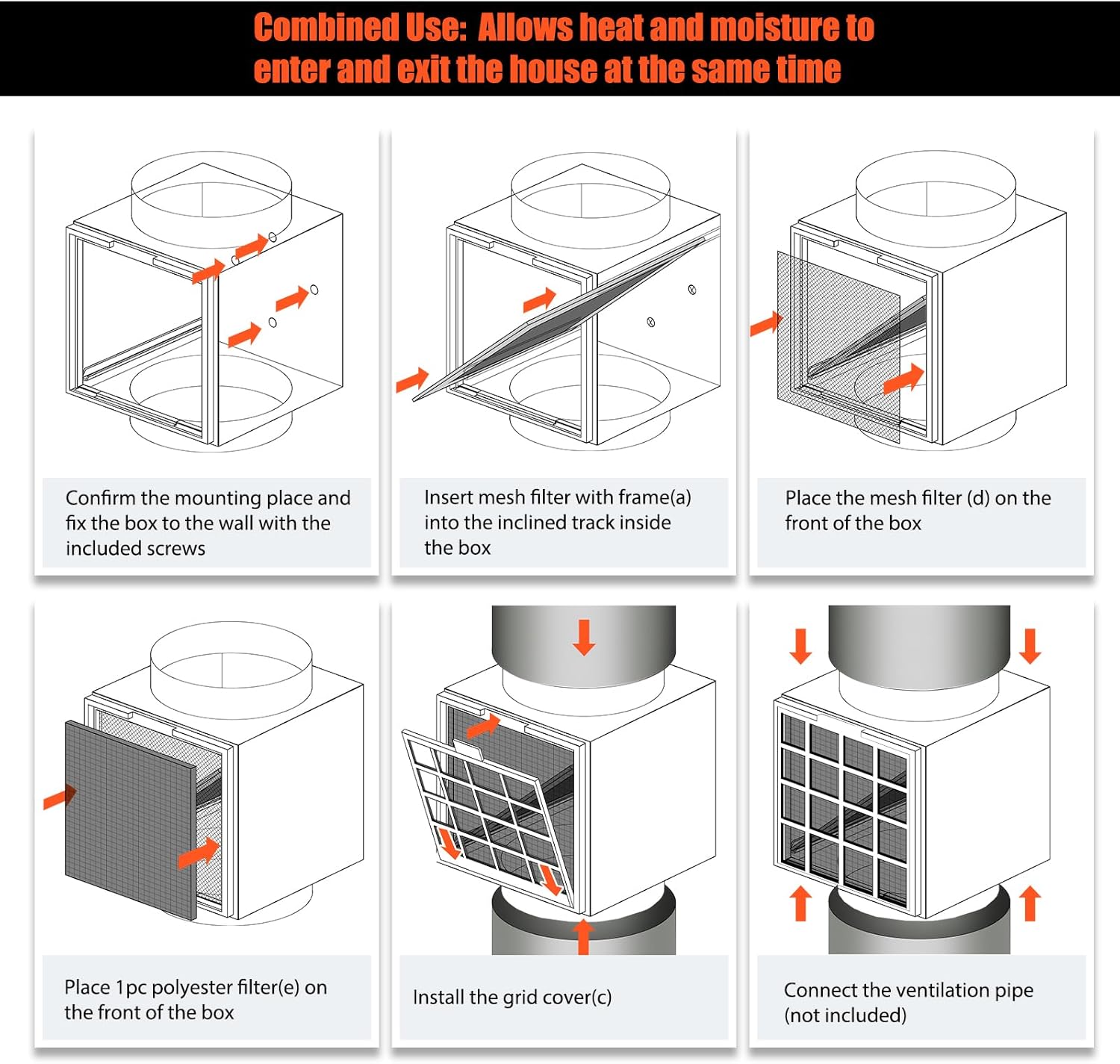 Combined Use: Allows heat and moisture to enter and exit the house at the same time

Confirm the mounting place and fix the box to the wall with the included screws

Insert mesh filter with frame(a) into the inclined track inside the box

Place the mesh filter (d) on the front of the box

Place 1pc polyester filter(e) on the front of the box

Install the grid cover(c)

Connect the ventilation pipe (not included)